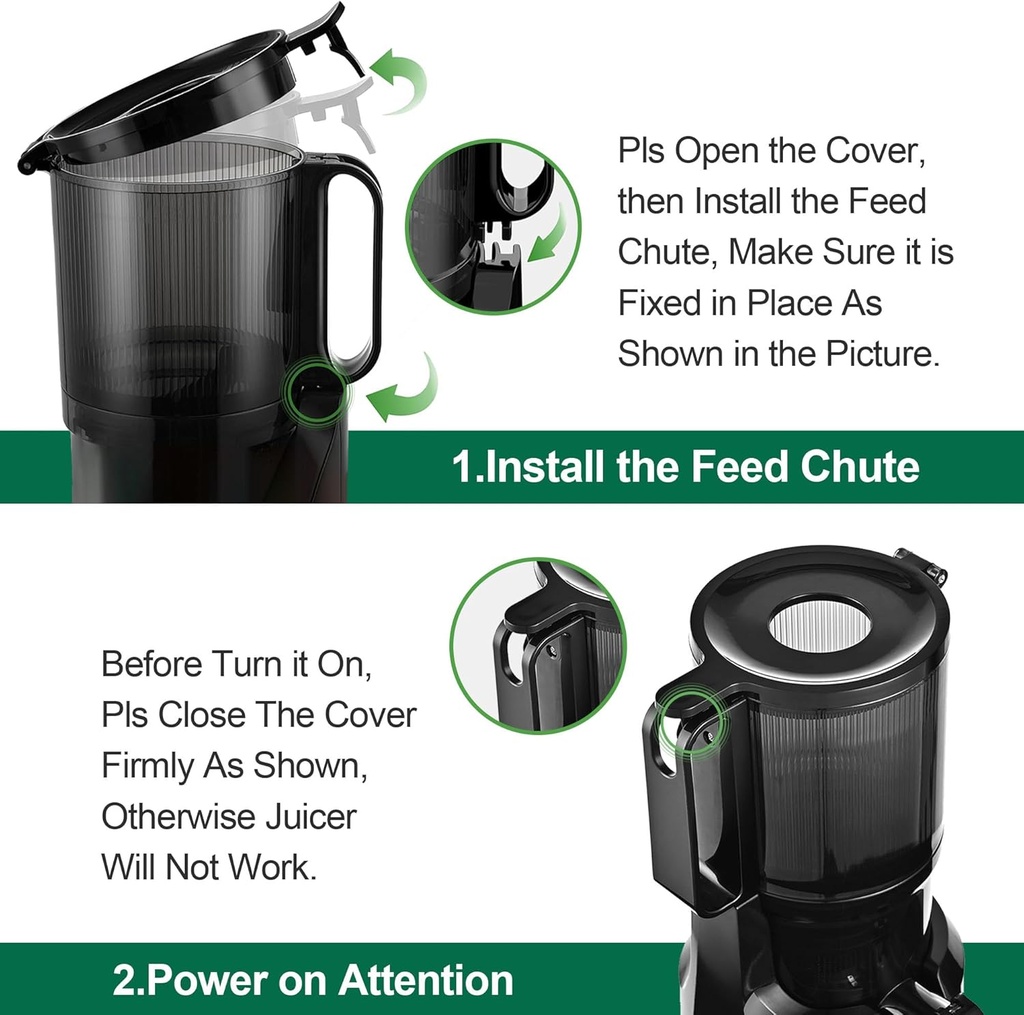 Pls Open the Cover, then Install the Feed Chute, Make Sure it is Fixed in Place As Shown in the Picture.

1.Install the Feed Chute

Before Turn it On, Pls Close The Cover Firmly As Shown, Otherwise Juicer Will Not Work.

2.Power on Attention