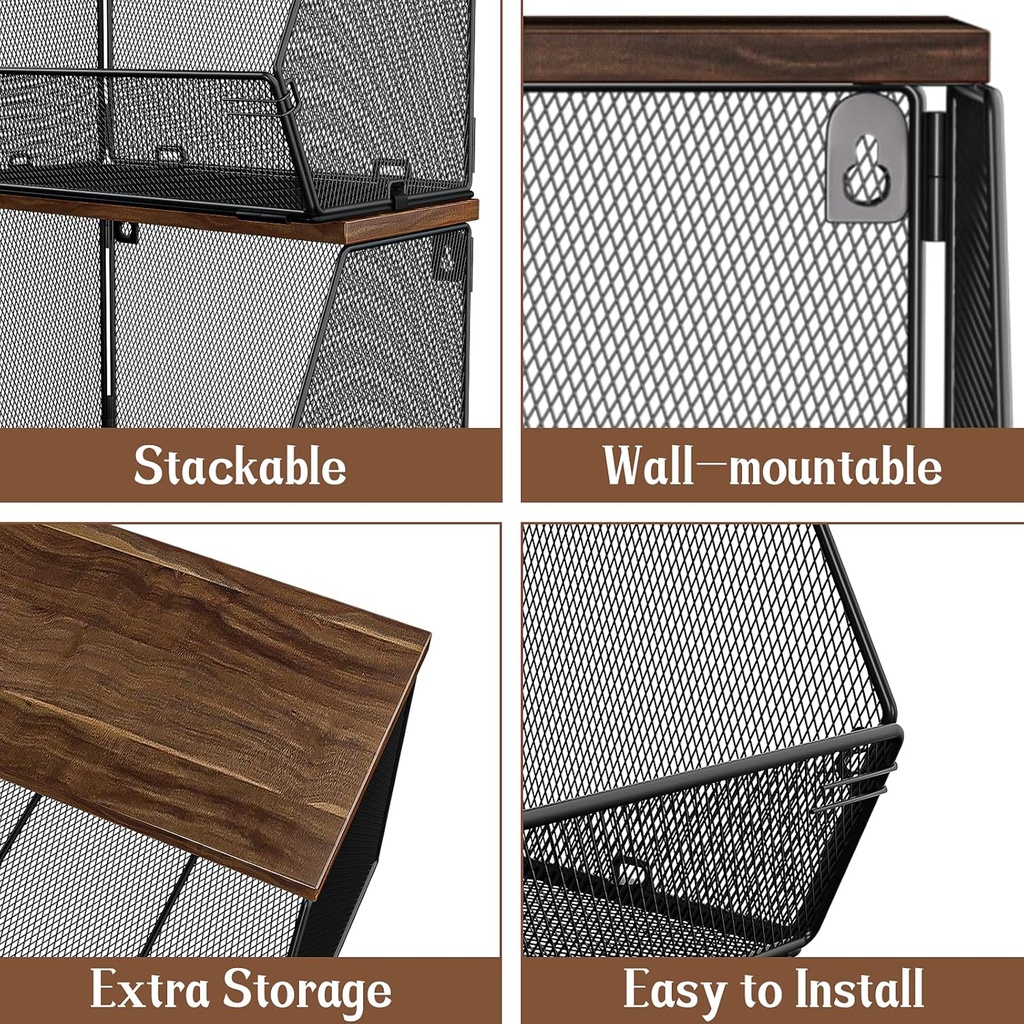 Stackable

Wall-mountable

Extra Storage

Easy to Install