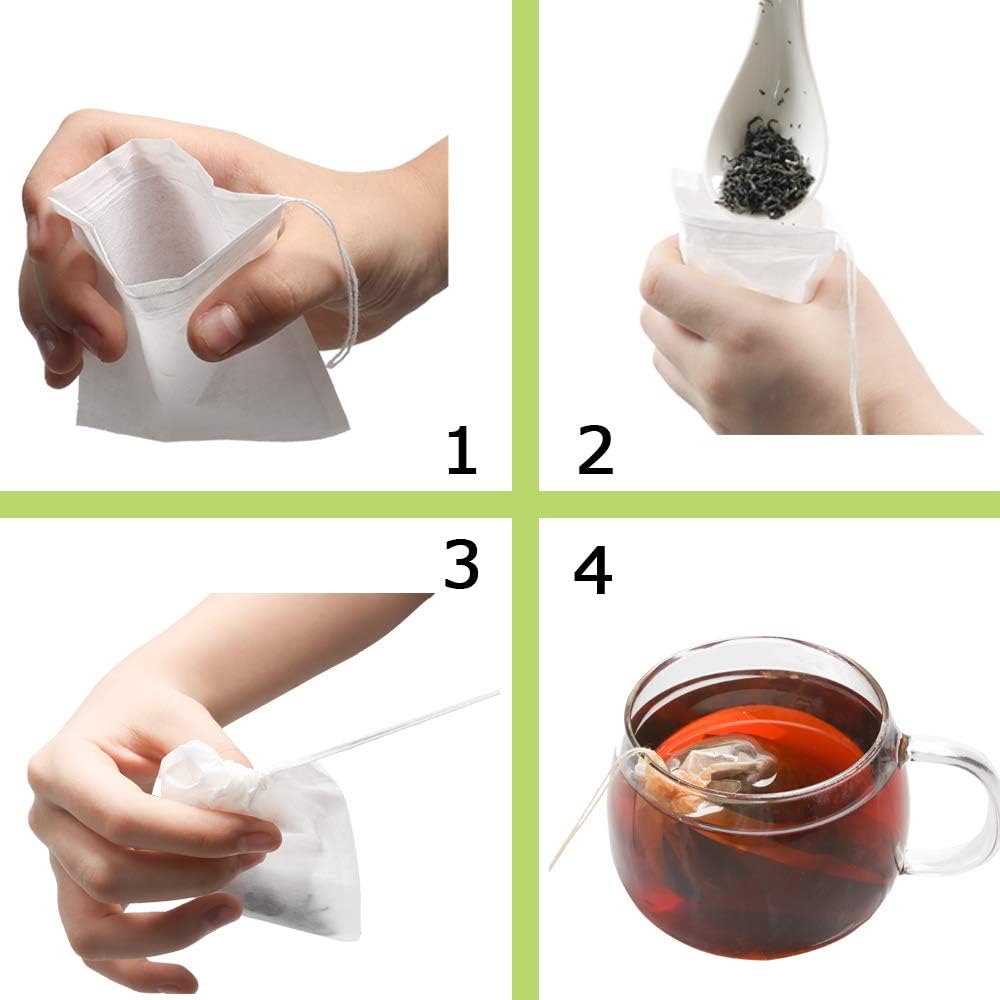 1
2
3
4