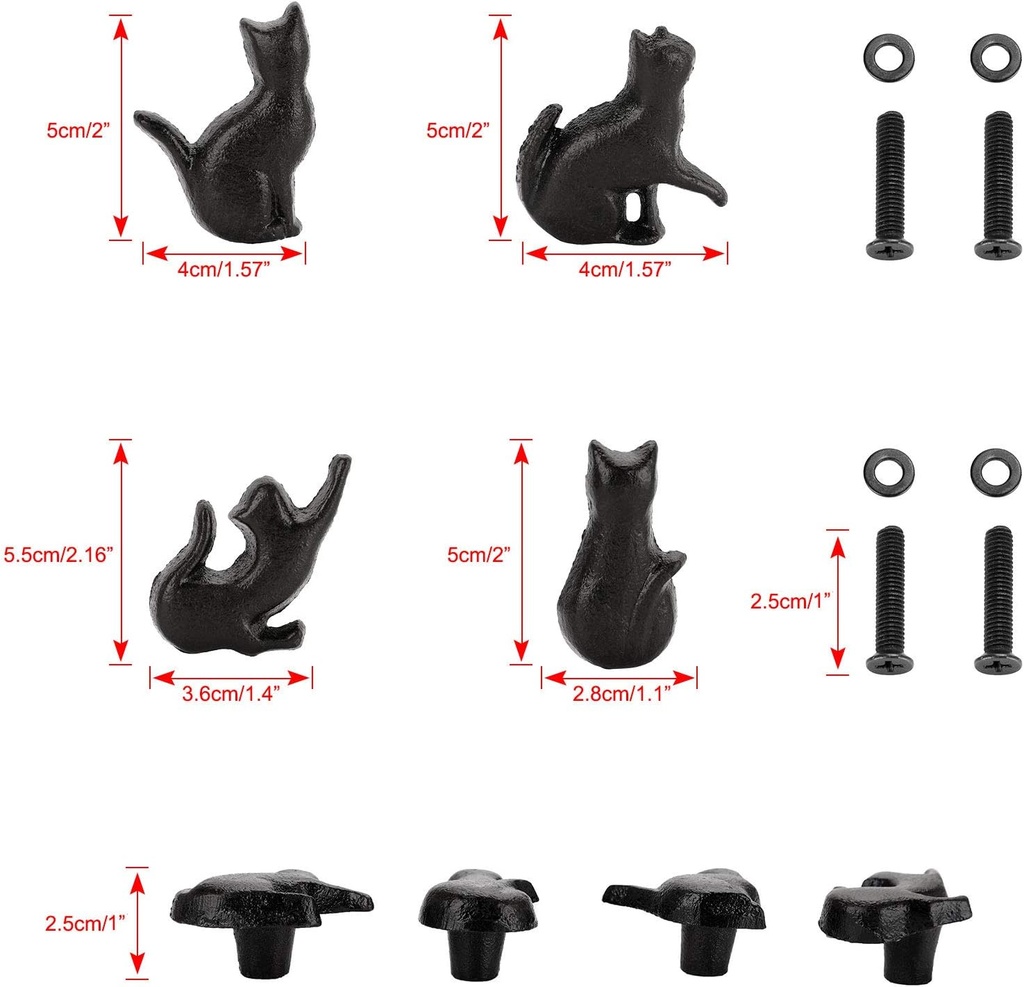 5cm/2”
4cm/1.57”
5cm/2”
4cm/1.57”

5.5cm/2.16”
3.6cm/1.4”
5cm/2”
2.8cm/1.1”
2.5cm/1”

2.5cm/1”