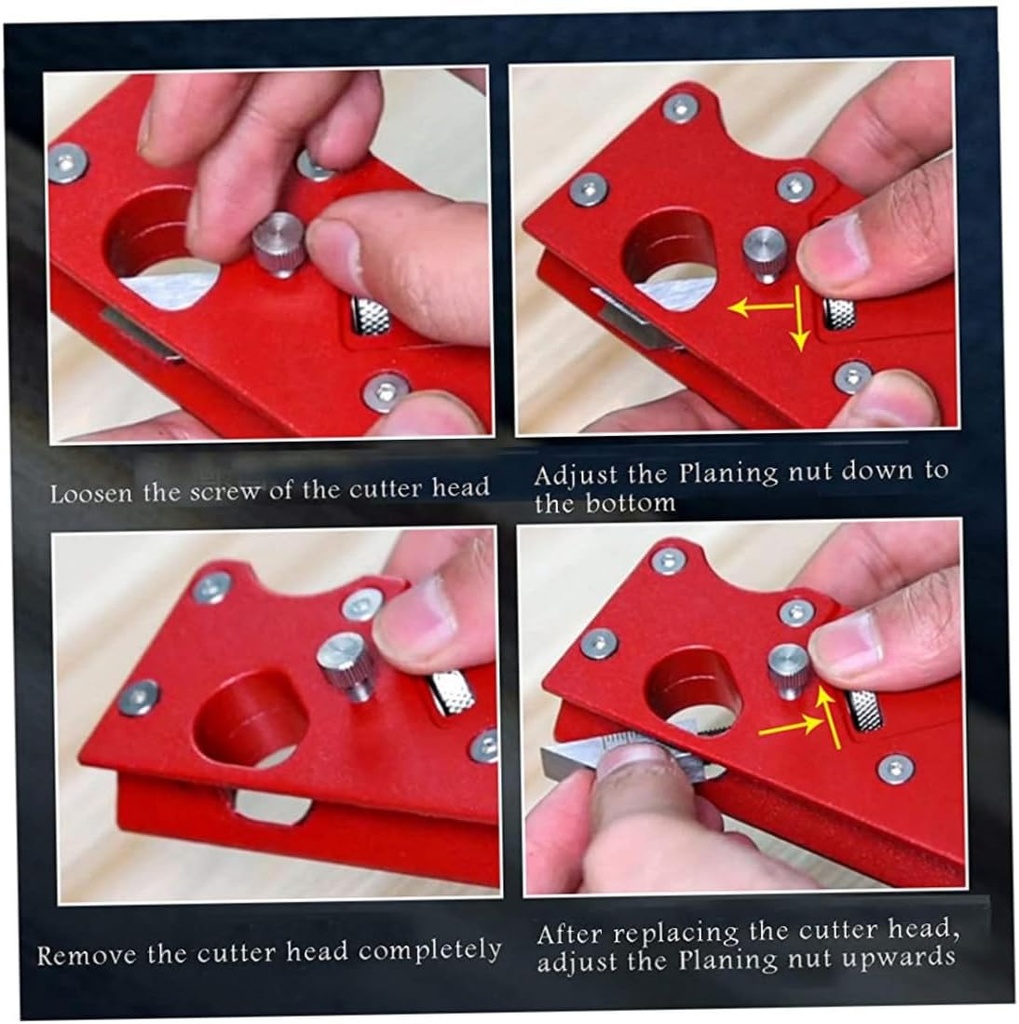 Loosen the screw of the cutter head

Adjust the Planing nut down to the bottom

Remove the cutter head completely

After replacing the cutter head, adjust the Planing nut upwards