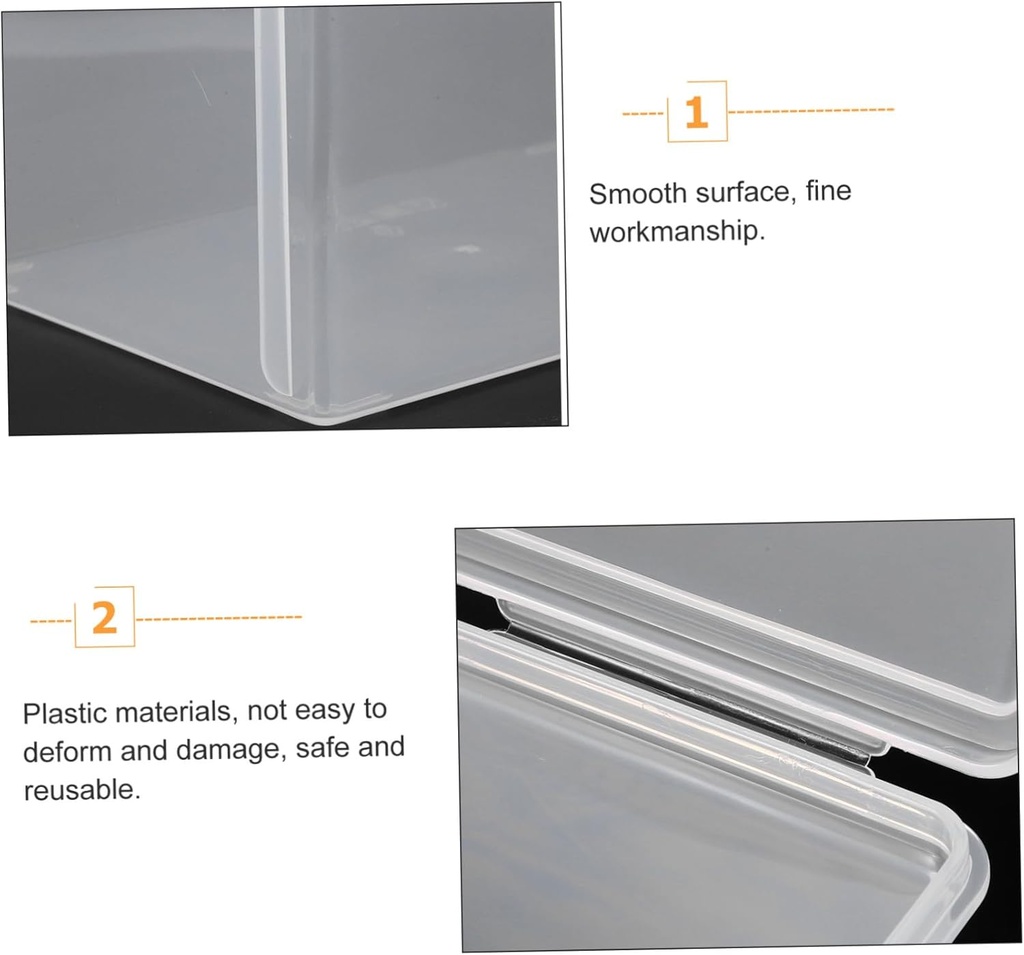 1

Smooth surface, fine workmanship.

2

Plastic materials, not easy to deform and damage, safe and reusable.