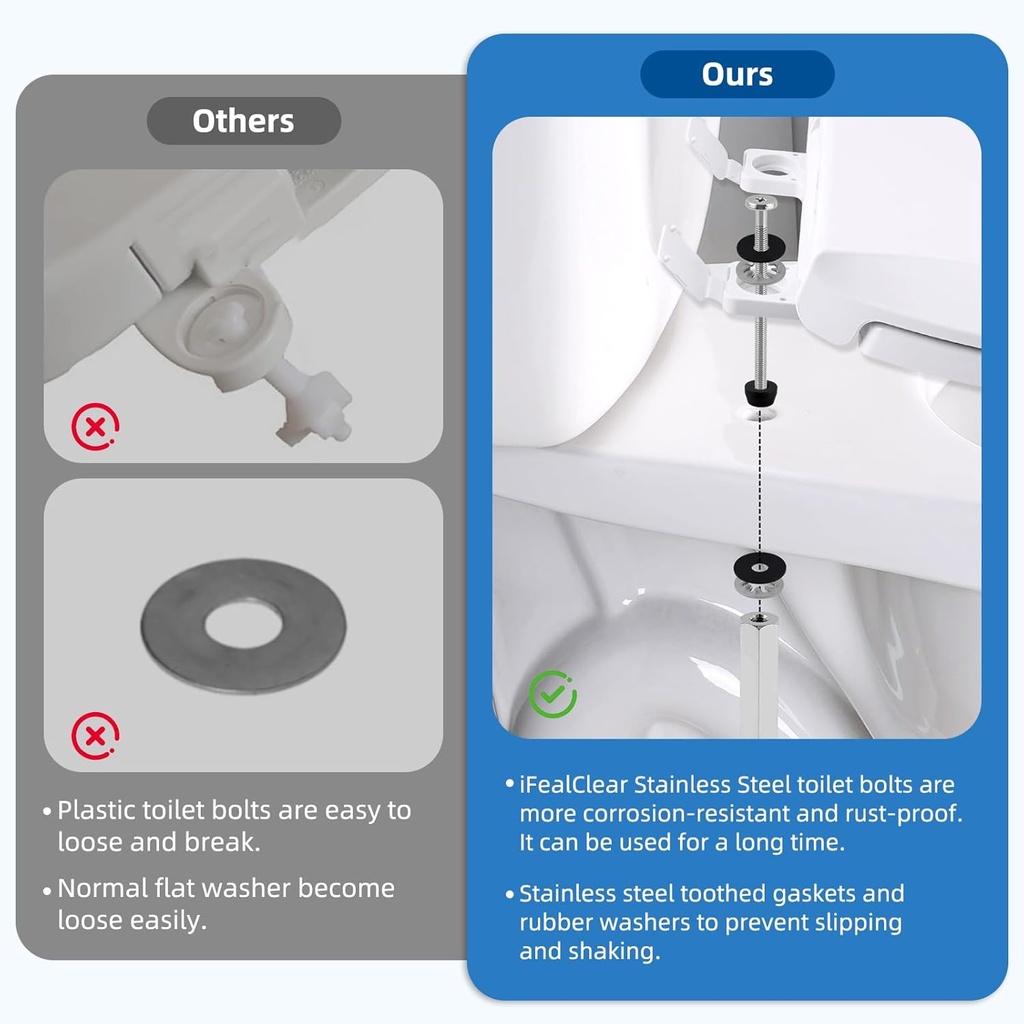 Others

• Plastic toilet bolts are easy to loose and break.

• Normal flat washer become loose easily.

Ours

• iFealClear Stainless Steel toilet bolts are more corrosion-resistant and rust-proof. It can be used for a long time.

• Stainless steel toothed gaskets and rubber washers to prevent slipping and shaking.