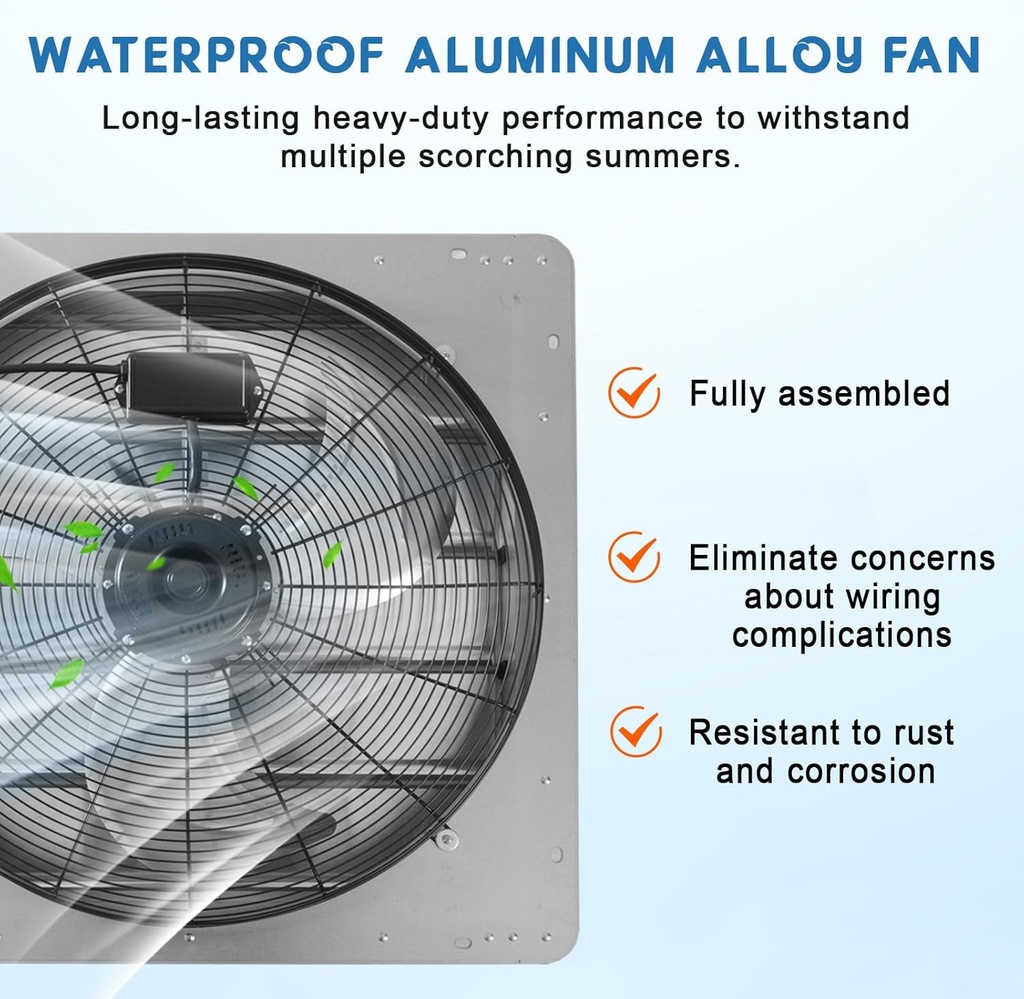 WATERPROOF ALUMINUM ALLOY FAN

Long-lasting heavy-duty performance to withstand multiple scorching summers.

Fully assembled

Eliminate concerns about wiring complications

Resistant to rust and corrosion