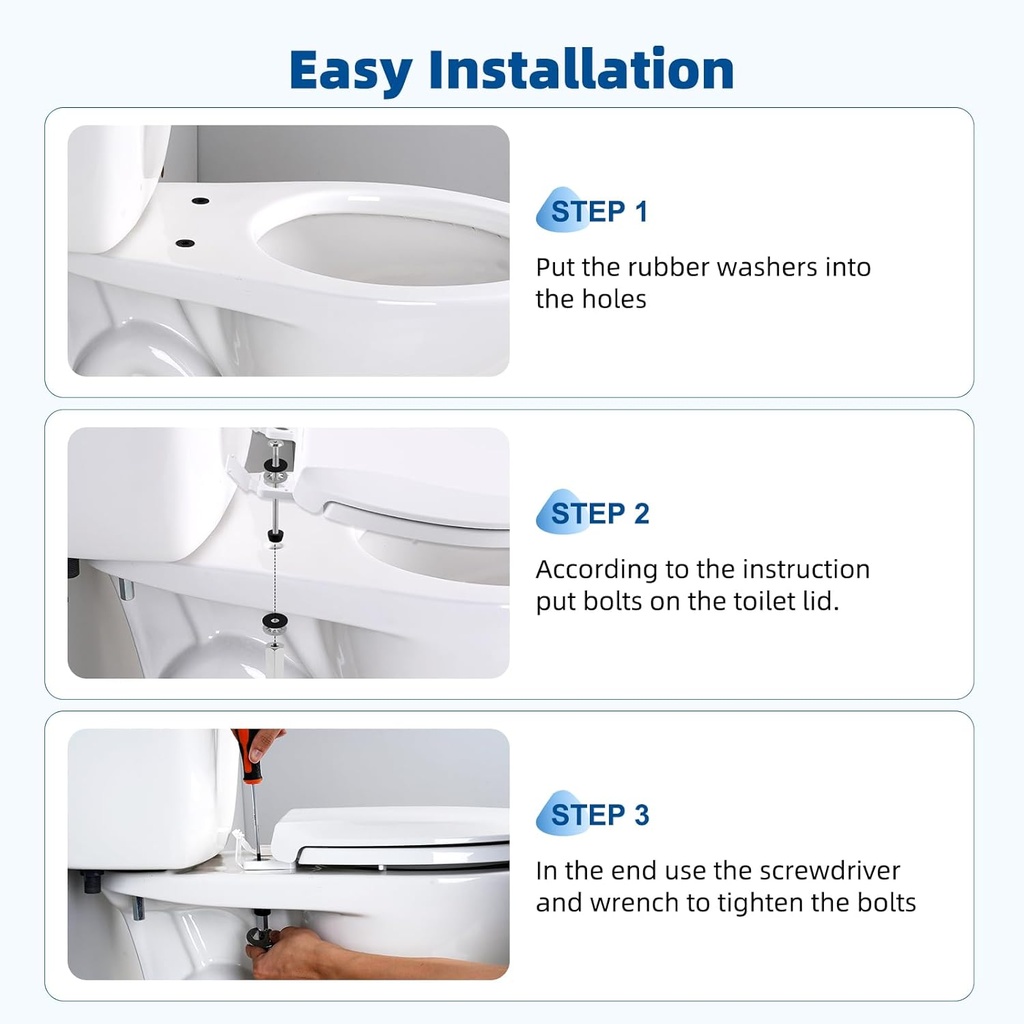 Easy Installation

STEP 1

Put the rubber washers into the holes

STEP 2

According to the instruction put bolts on the toilet lid.

STEP 3

In the end use the screwdriver and wrench to tighten the bolts