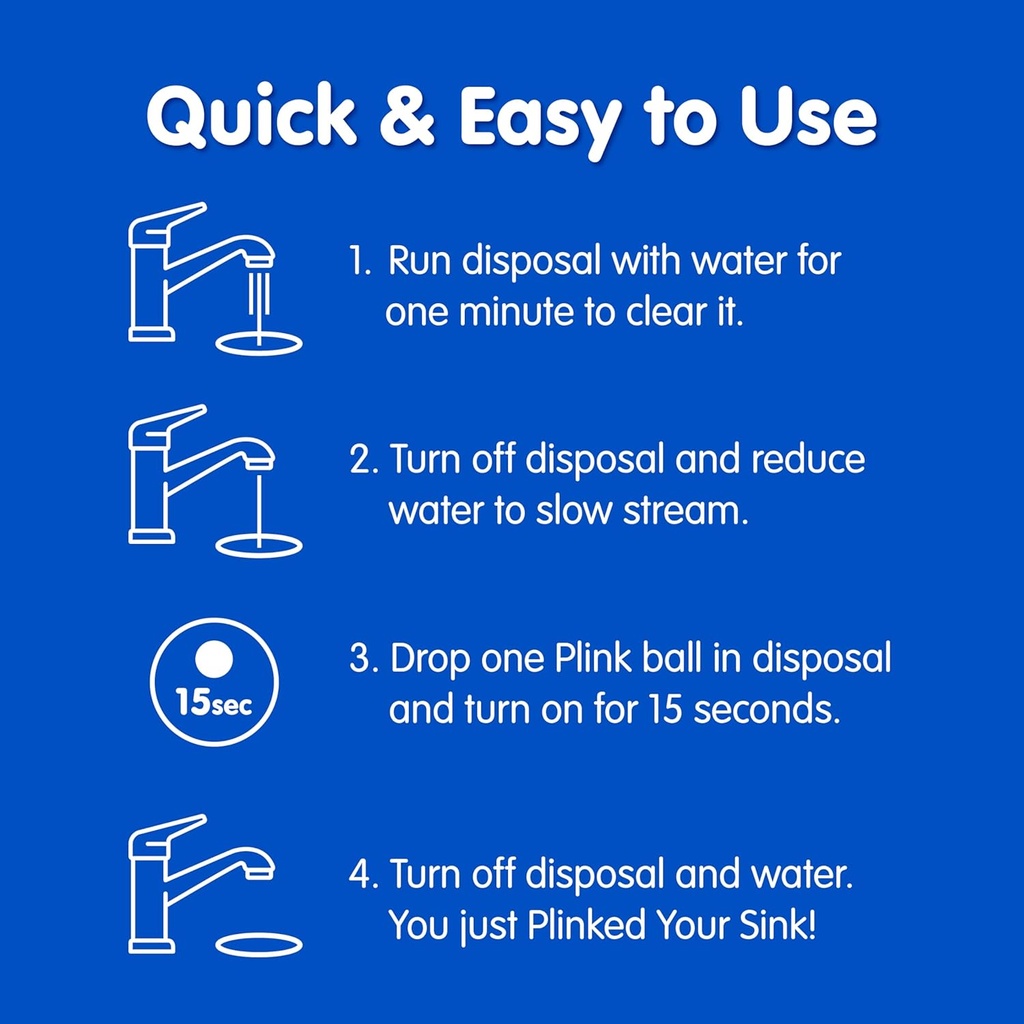 Quick & Easy to Use

1. Run disposal with water for one minute to clear it.

2. Turn off disposal and reduce water to slow stream.

15sec

3. Drop one Plink ball in disposal and turn on for 15 seconds.

4. Turn off disposal and water. You just Plinked Your Sink!