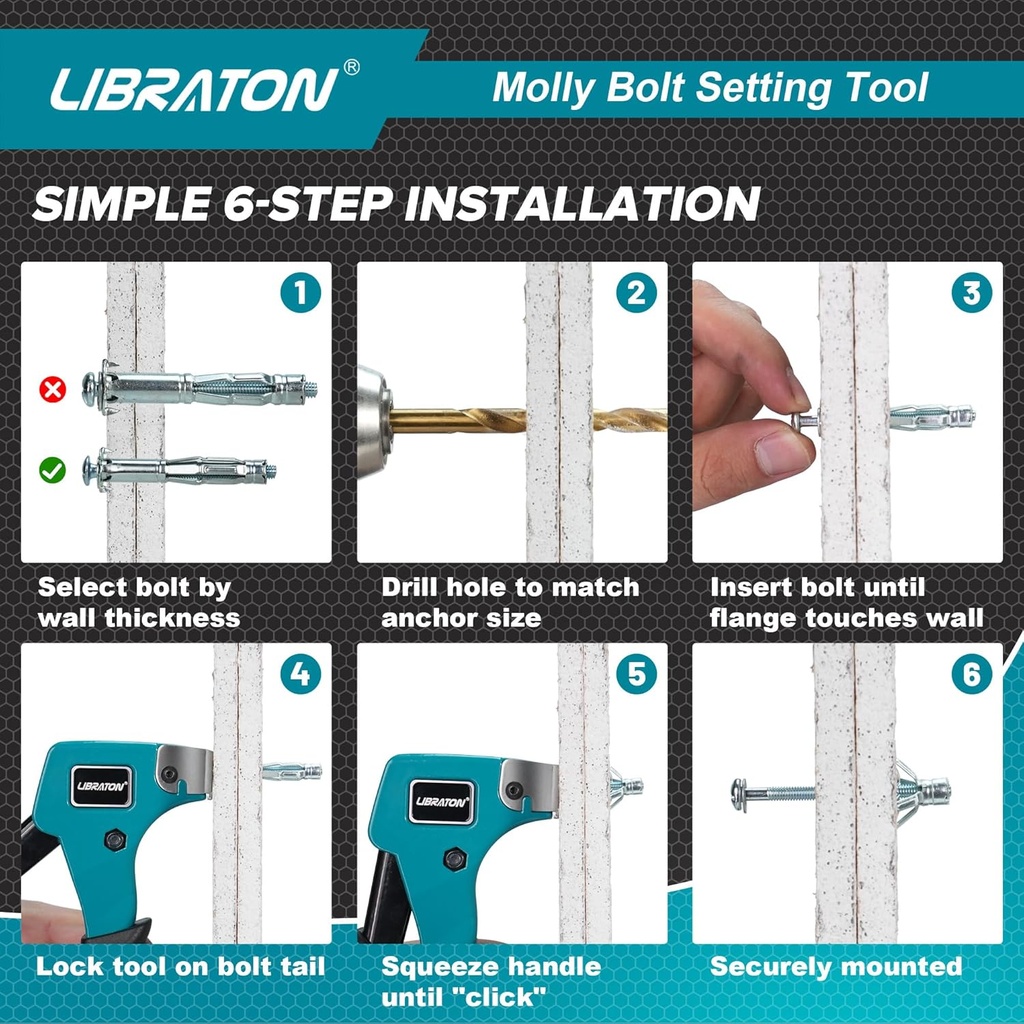 LIBRATON®

Molly Bolt Setting Tool

SIMPLE 6-STEP INSTALLATION

1

Select bolt by wall thickness

2

Drill hole to match anchor size

3

Insert bolt until flange touches wall

4

LIBRATON

Lock tool on bolt tail

5

LIBRATON

Squeeze handle until "click"

6

Securely mounted