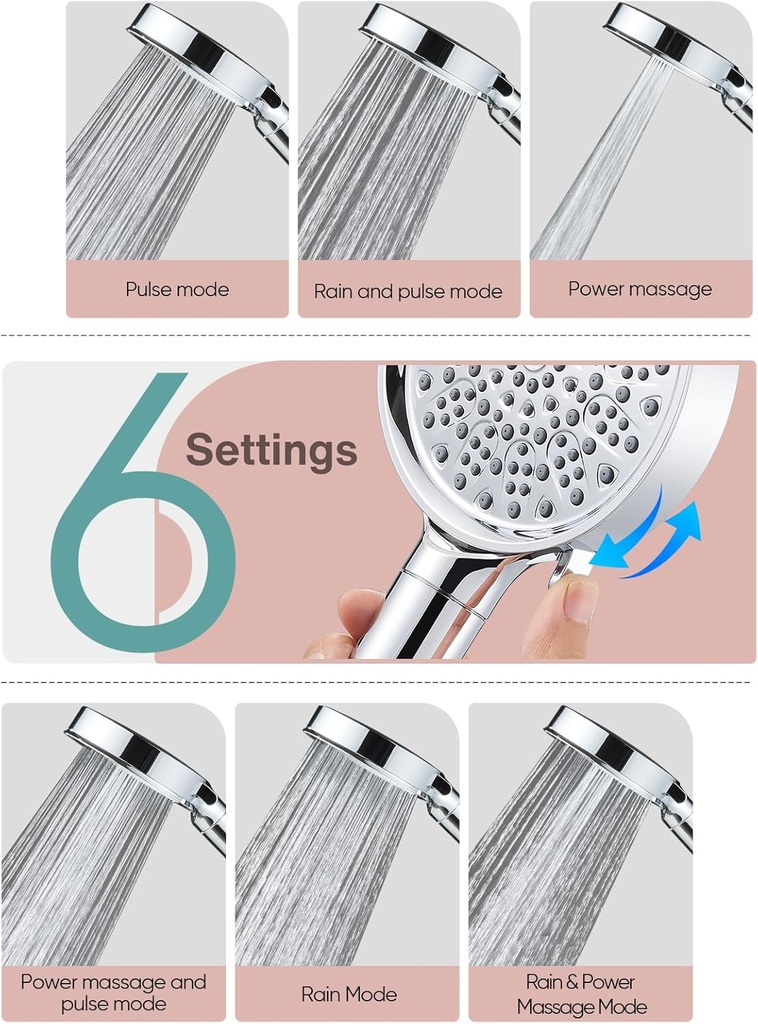 Pulse mode

Rain and pulse mode

Power massage

6 Settings

Power massage and pulse mode

Rain Mode

Rain & Power Massage Mode