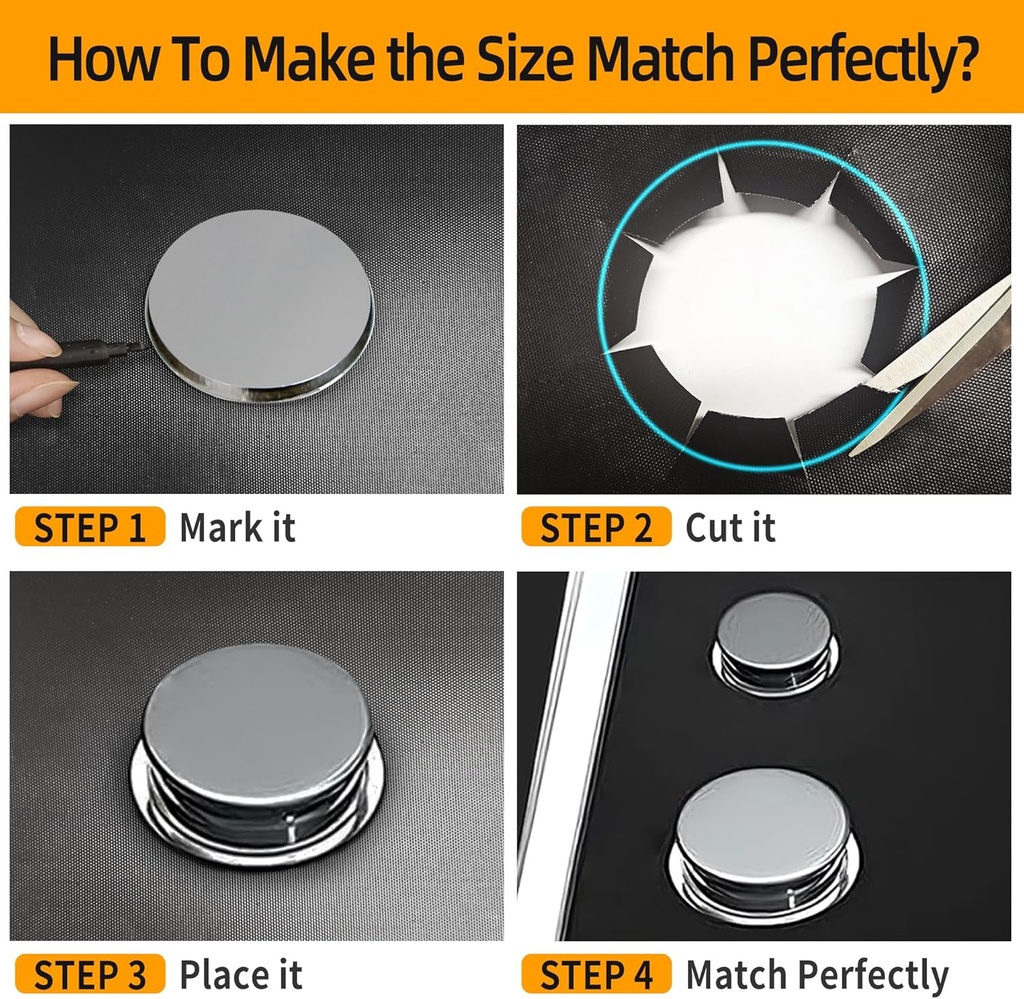 How To Make the Size Match Perfectly?

STEP 1 Mark it

STEP 2 Cut it

STEP 3 Place it

STEP 4 Match Perfectly