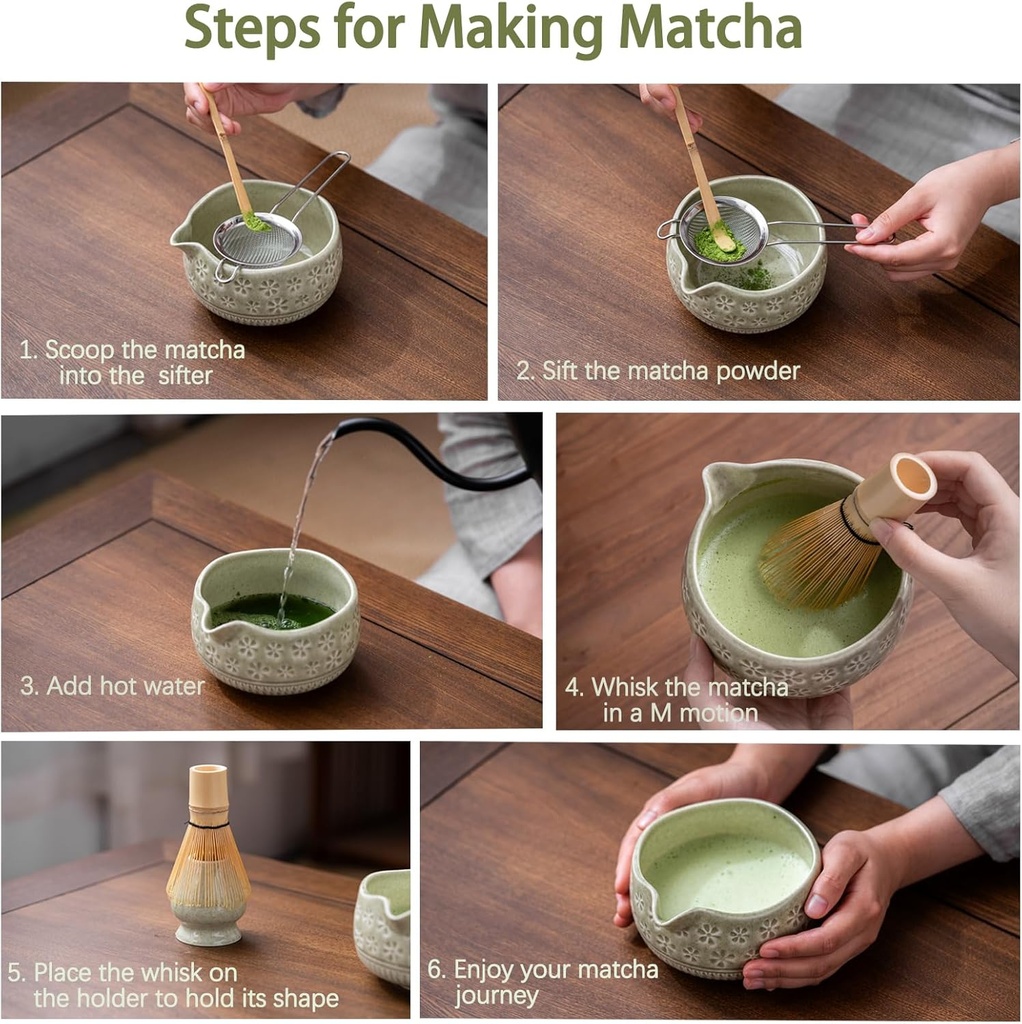 Steps for Making Matcha

1. Scoop the matcha into the sifter

2. Sift the matcha powder

3. Add hot water

4. Whisk the matcha in a M motion

5. Place the whisk on the holder to hold its shape

6. Enjoy your matcha journey