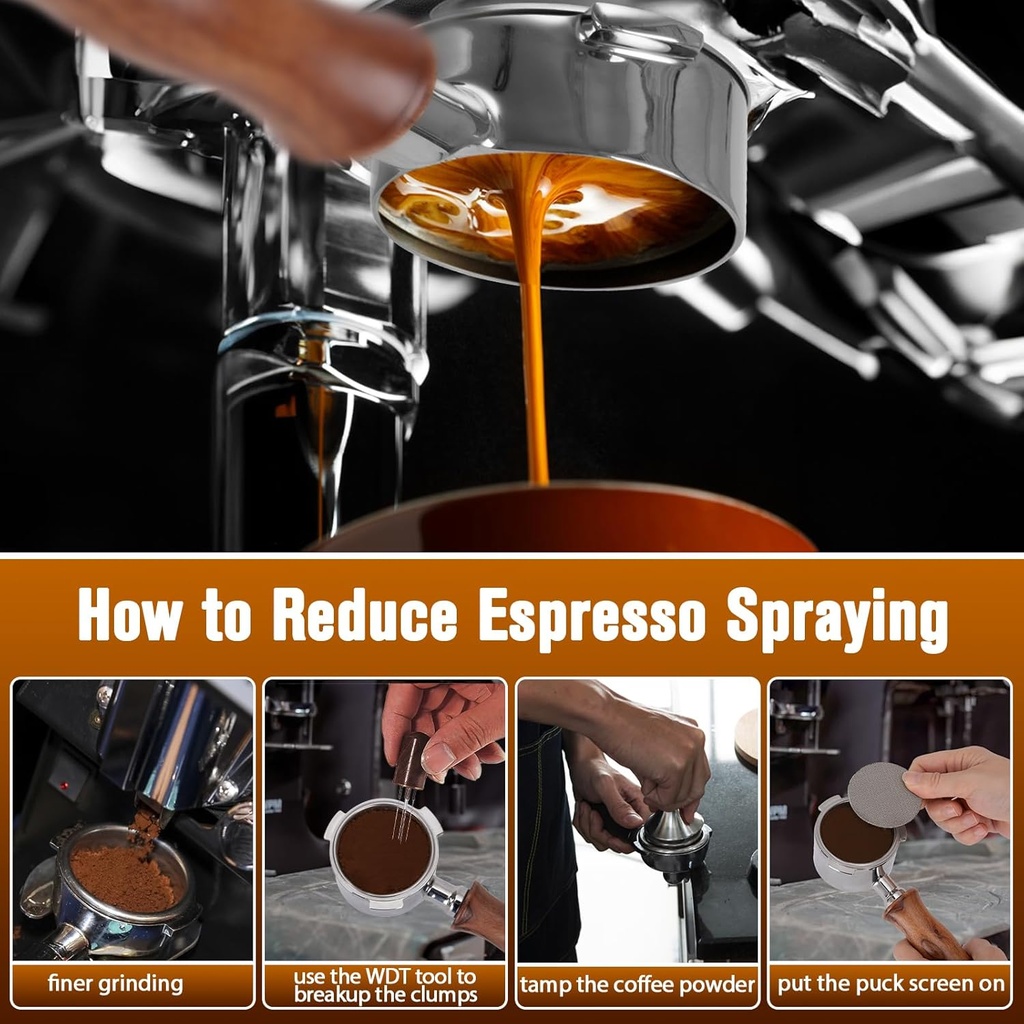 How to Reduce Espresso Spraying

finer grinding

use the WDT tool to breakup the clumps

tamp the coffee powder

put the puck screen on