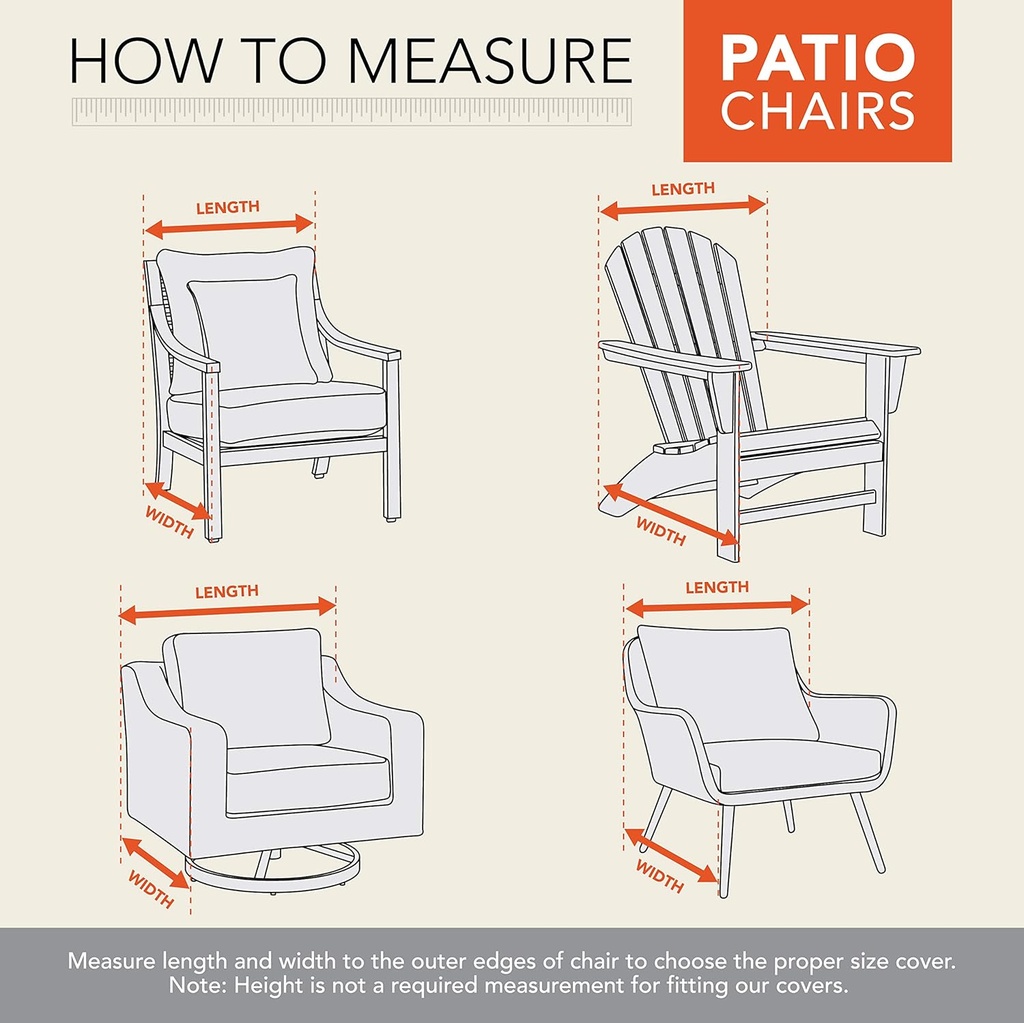 HOW TO MEASURE

PATIO CHAIRS

LENGTH

WIDTH

LENGTH

WIDTH

LENGTH

WIDTH

LENGTH

WIDTH

Measure length and width to the outer edges of chair to choose the proper size cover. Note: Height is not a required measurement for fitting our covers.