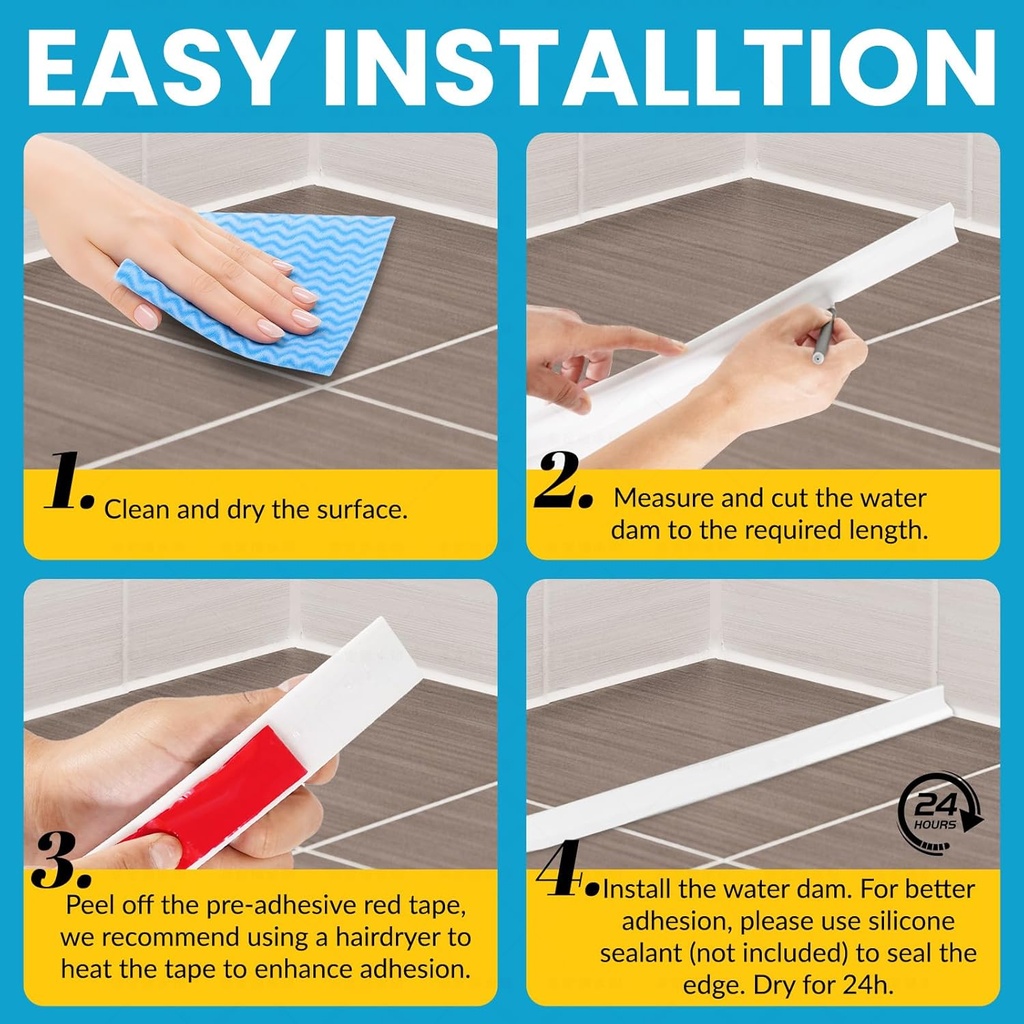 EASY INSTALLTION

1. Clean and dry the surface.

2. Measure and cut the water dam to the required length.

3. Peel off the pre-adhesive red tape, we recommend using a hairdryer to heat the tape to enhance adhesion.

24 HOURS

4. Install the water dam. For better adhesion, please use silicone sealant (not included) to seal the edge. Dry for 24h.