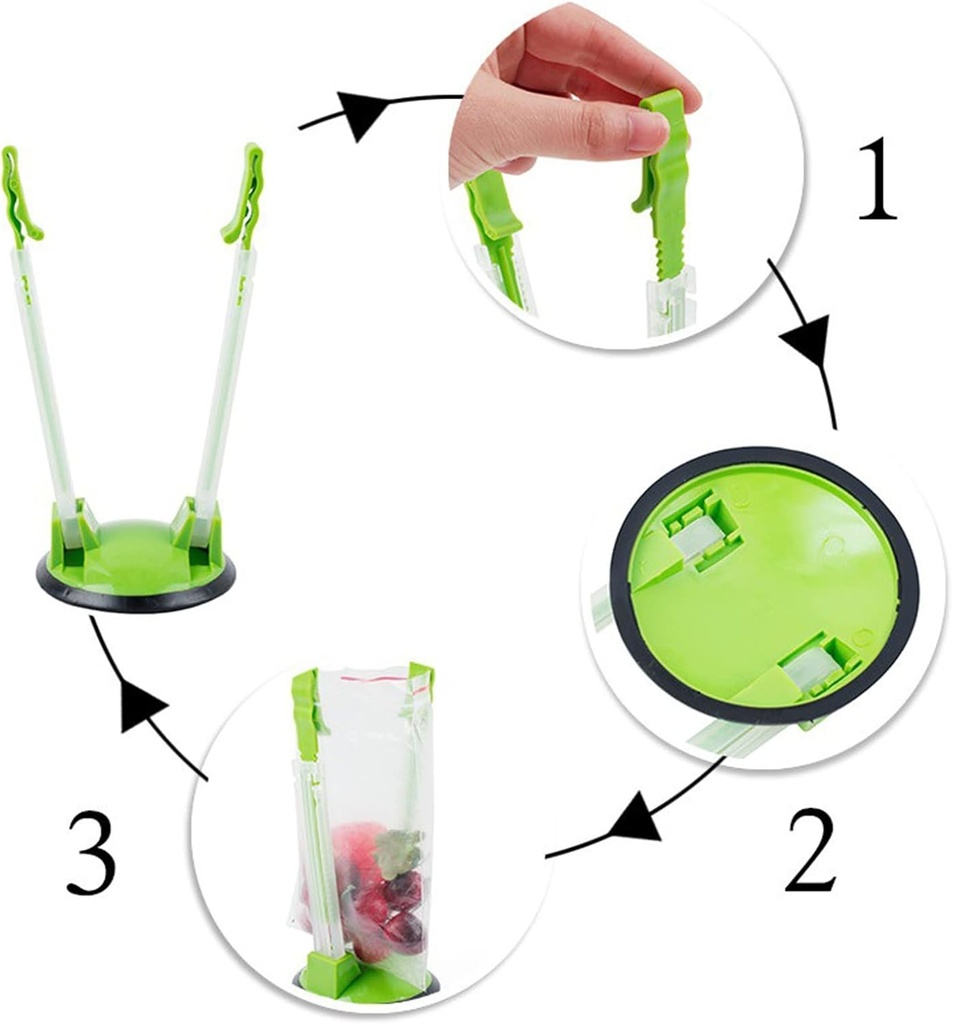 1

2

3