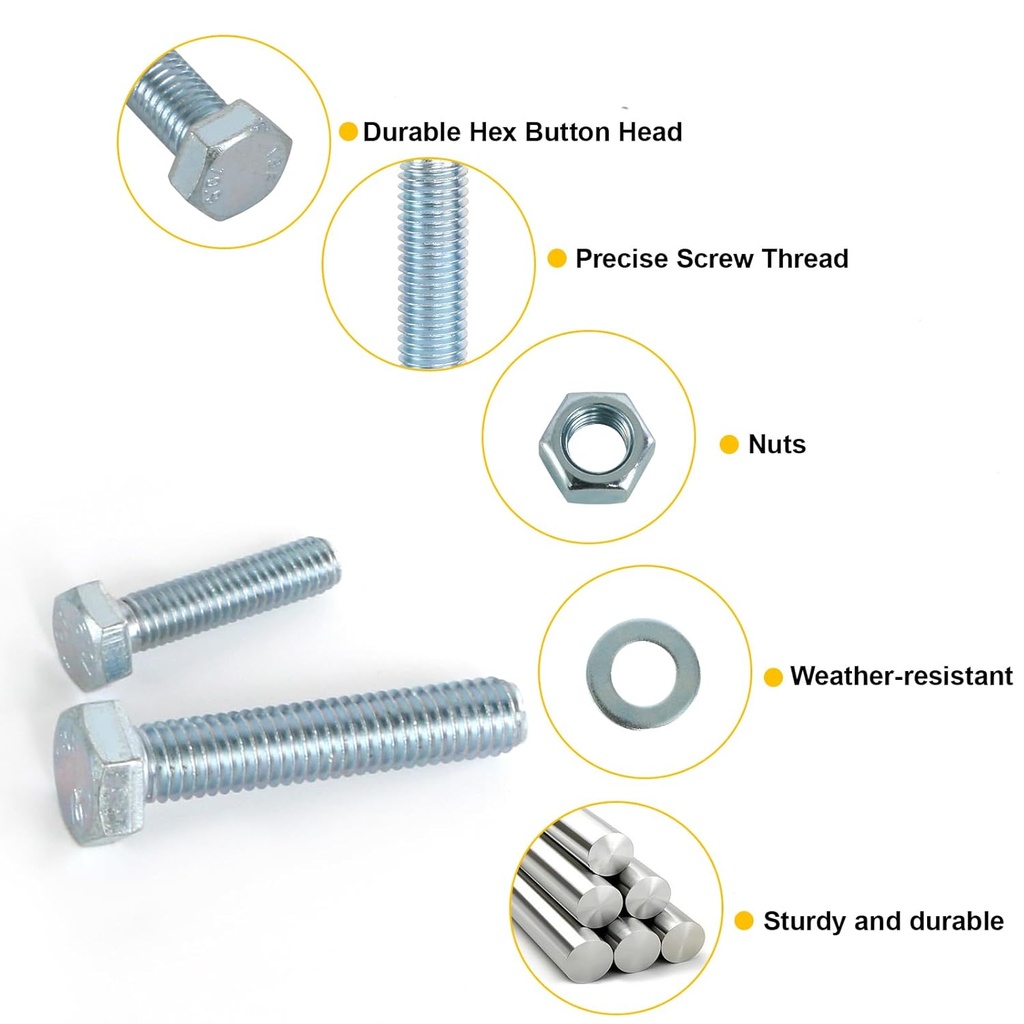 Durable Hex Button Head

Precise Screw Thread

Nuts

Weather-resistant

Sturdy and durable