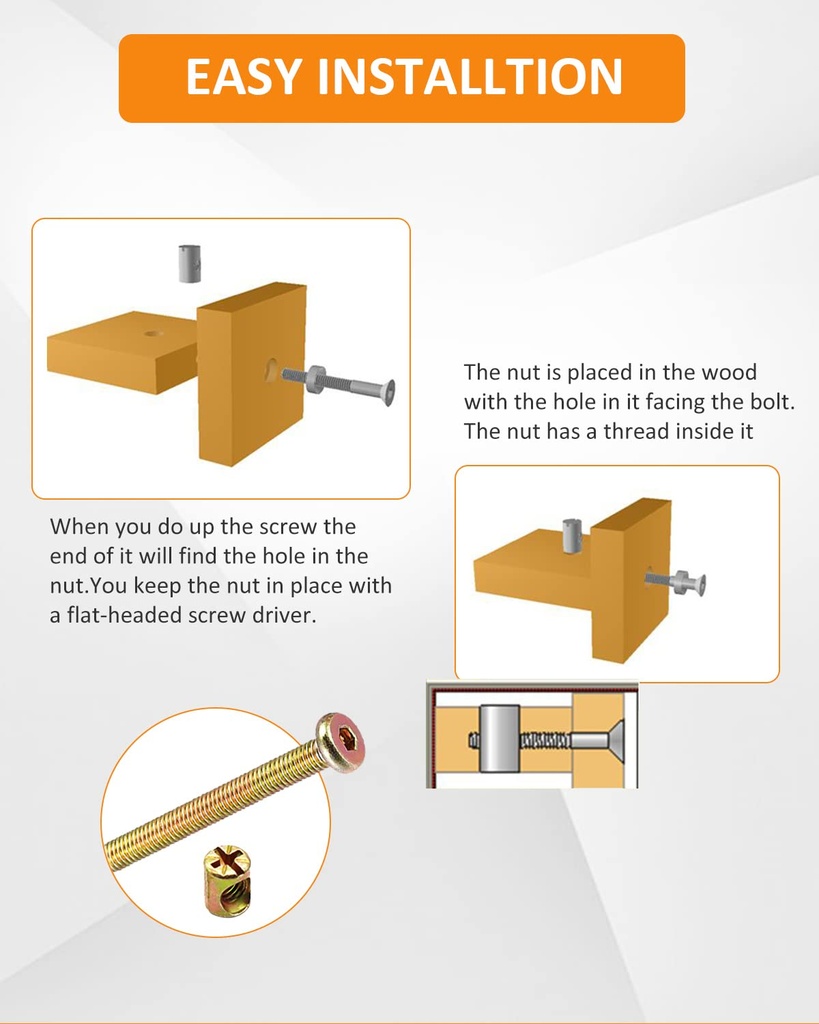 EASY INSTALLTION

The nut is placed in the wood with the hole in it facing the bolt. The nut has a thread inside it

When you do up the screw the end of it will find the hole in the nut.You keep the nut in place with a flat-headed screw driver.