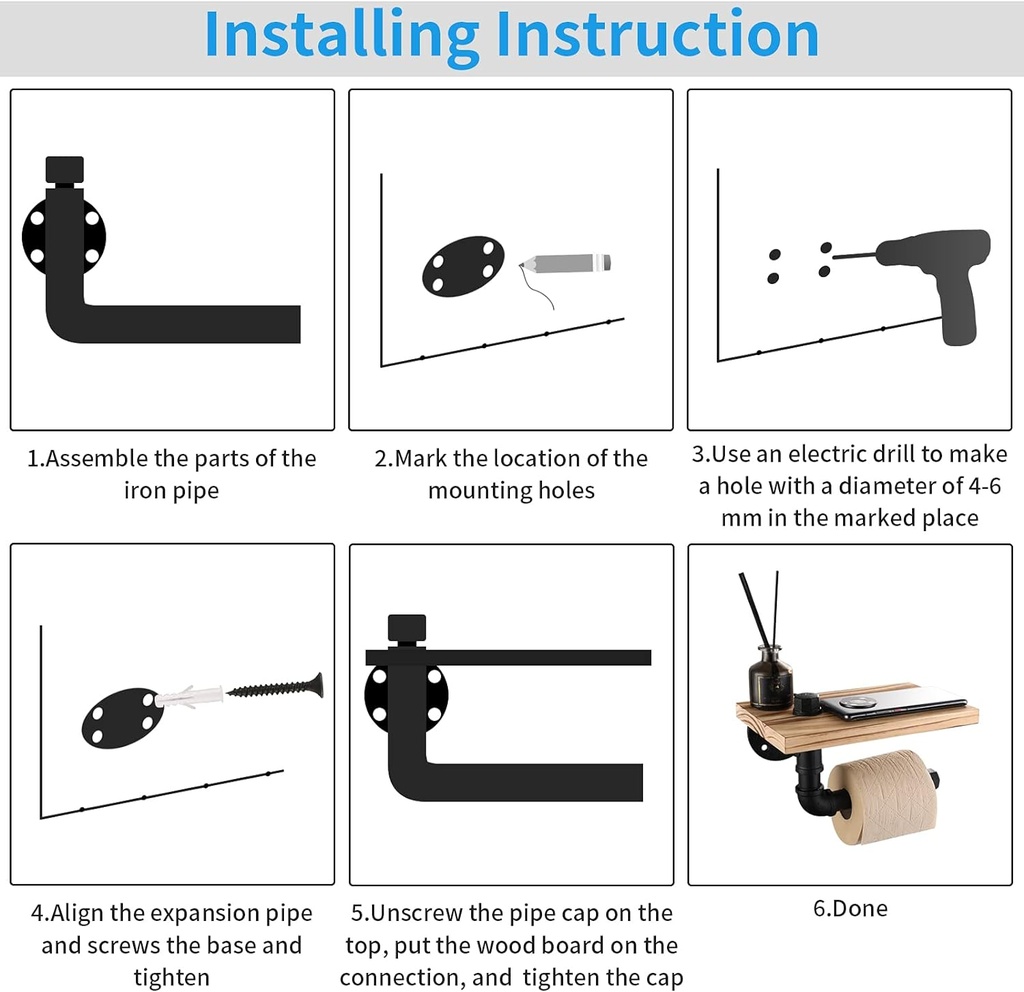 Installing Instruction

1.Assemble the parts of the iron pipe

2.Mark the location of the mounting holes

3.Use an electric drill to make a hole with a diameter of 4-6 mm in the marked place

4.Align the expansion pipe and screws the base and tighten

5.Unscrew the pipe cap on the top, put the wood board on the connection, and tighten the cap

6.Done