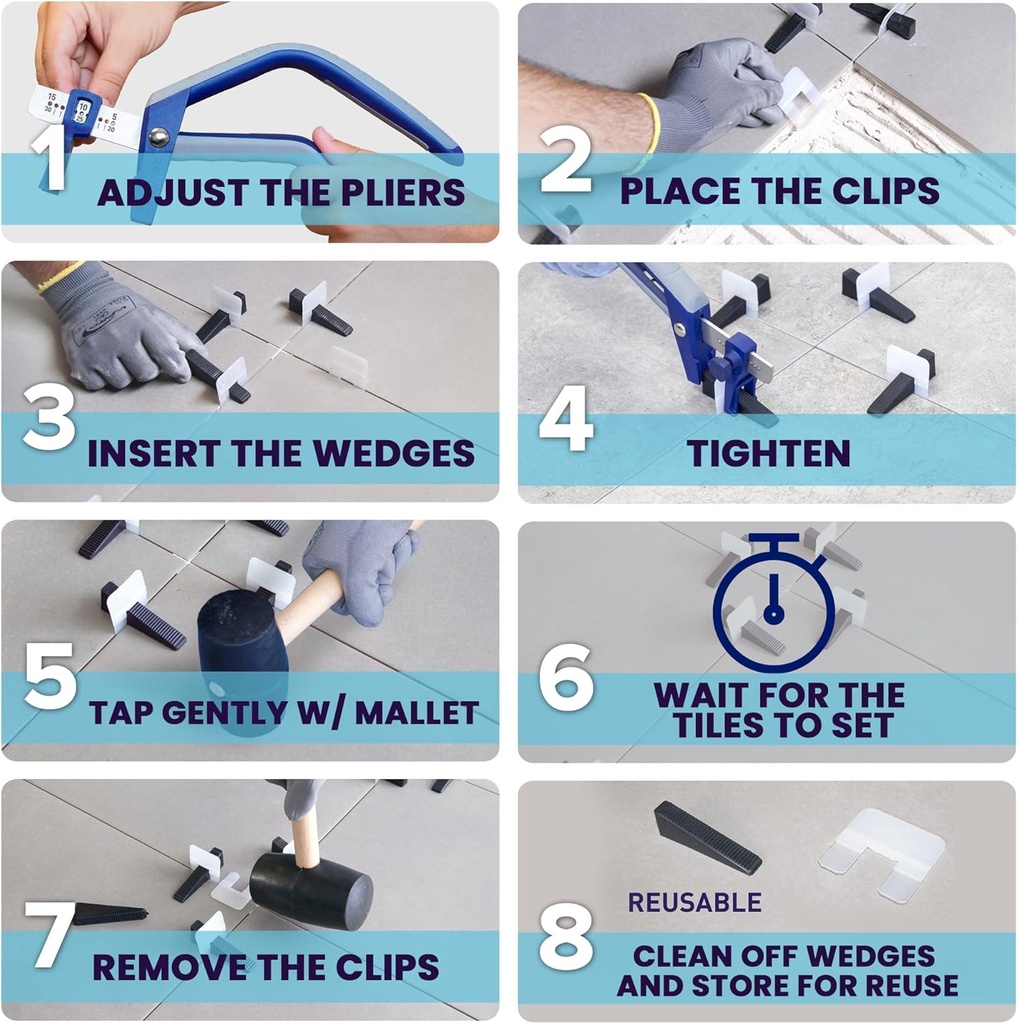 15
30
10
25
5
20

1 ADJUST THE PLIERS

2 PLACE THE CLIPS

3 INSERT THE WEDGES

4 TIGHTEN

5 TAP GENTLY W/ MALLET

6 WAIT FOR THE TILES TO SET

7 REMOVE THE CLIPS

REUSABLE

8 CLEAN OFF WEDGES AND STORE FOR REUSE