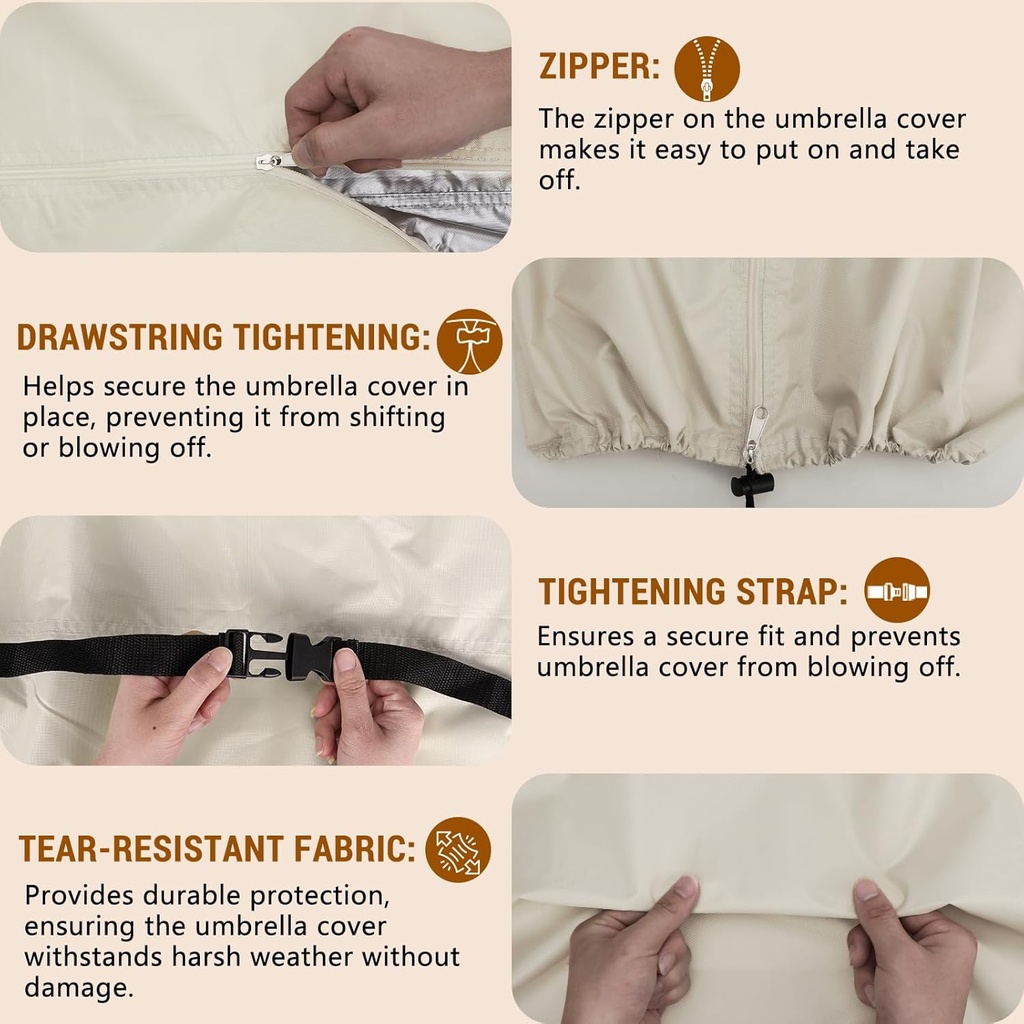 ZIPPER:

The zipper on the umbrella cover makes it easy to put on and take off.

DRAWSTRING TIGHTENING:

Helps secure the umbrella cover in place, preventing it from shifting or blowing off.

TIGHTENING STRAP:

Ensures a secure fit and prevents umbrella cover from blowing off.

TEAR-RESISTANT FABRIC:

Provides durable protection, ensuring the umbrella cover withstands harsh weather without damage.