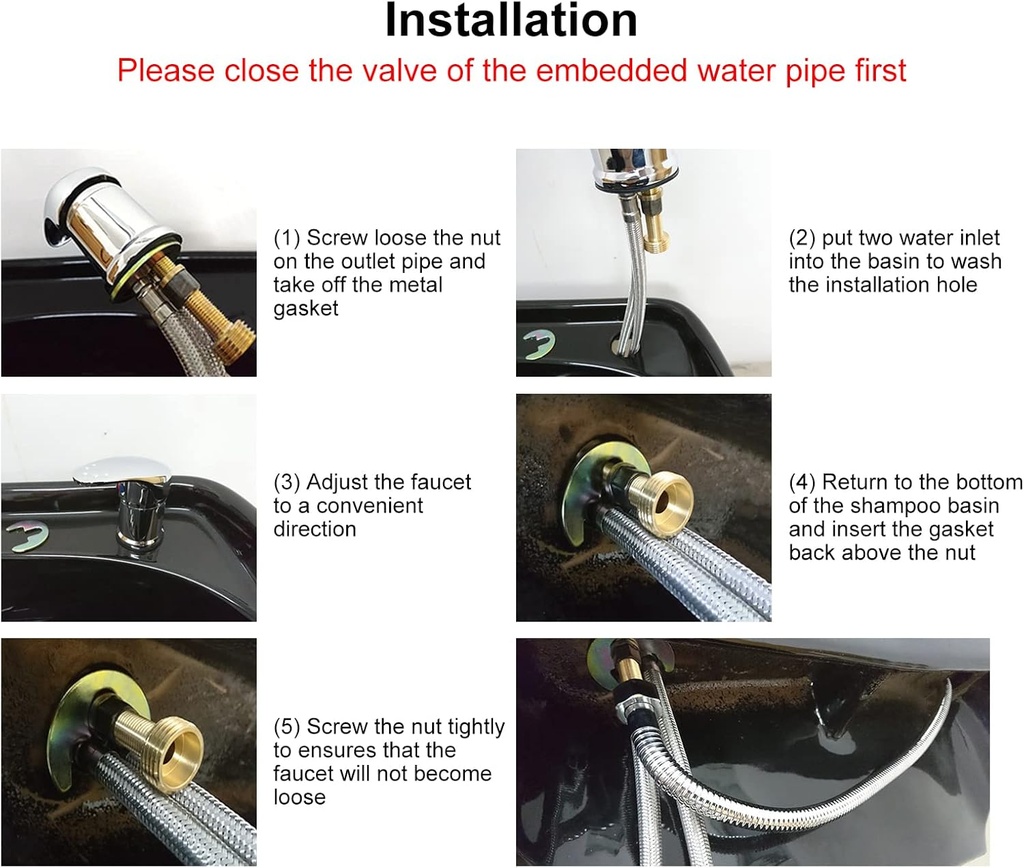 Installation

Please close the valve of the embedded water pipe first

(1) Screw loose the nut on the outlet pipe and take off the metal gasket

(2) put two water inlet into the basin to wash the installation hole

(3) Adjust the faucet to a convenient direction

(4) Return to the bottom of the shampoo basin and insert the gasket back above the nut

(5) Screw the nut tightly to ensures that the faucet will not become loose