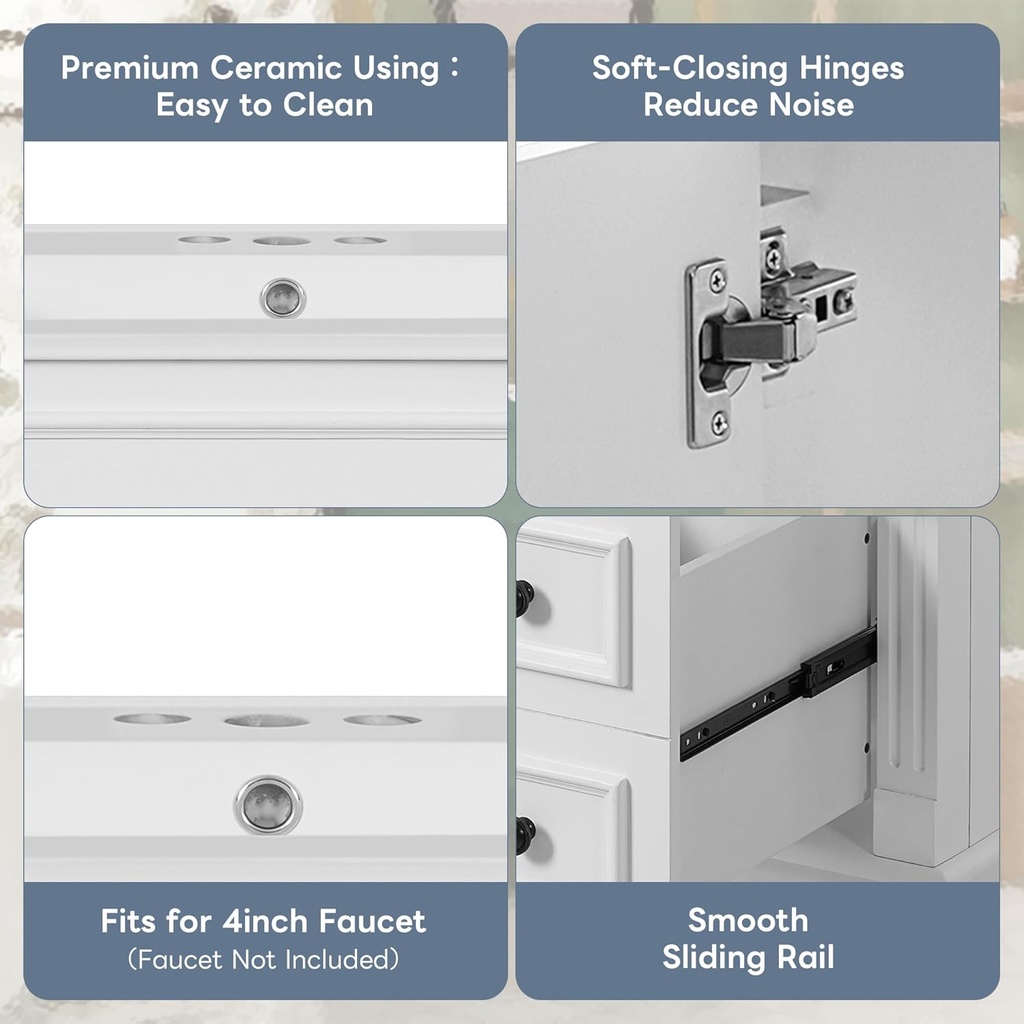 Premium Ceramic Using : Easy to Clean

Soft-Closing Hinges Reduce Noise

Fits for 4inch Faucet
(Faucet Not Included)

Smooth Sliding Rail