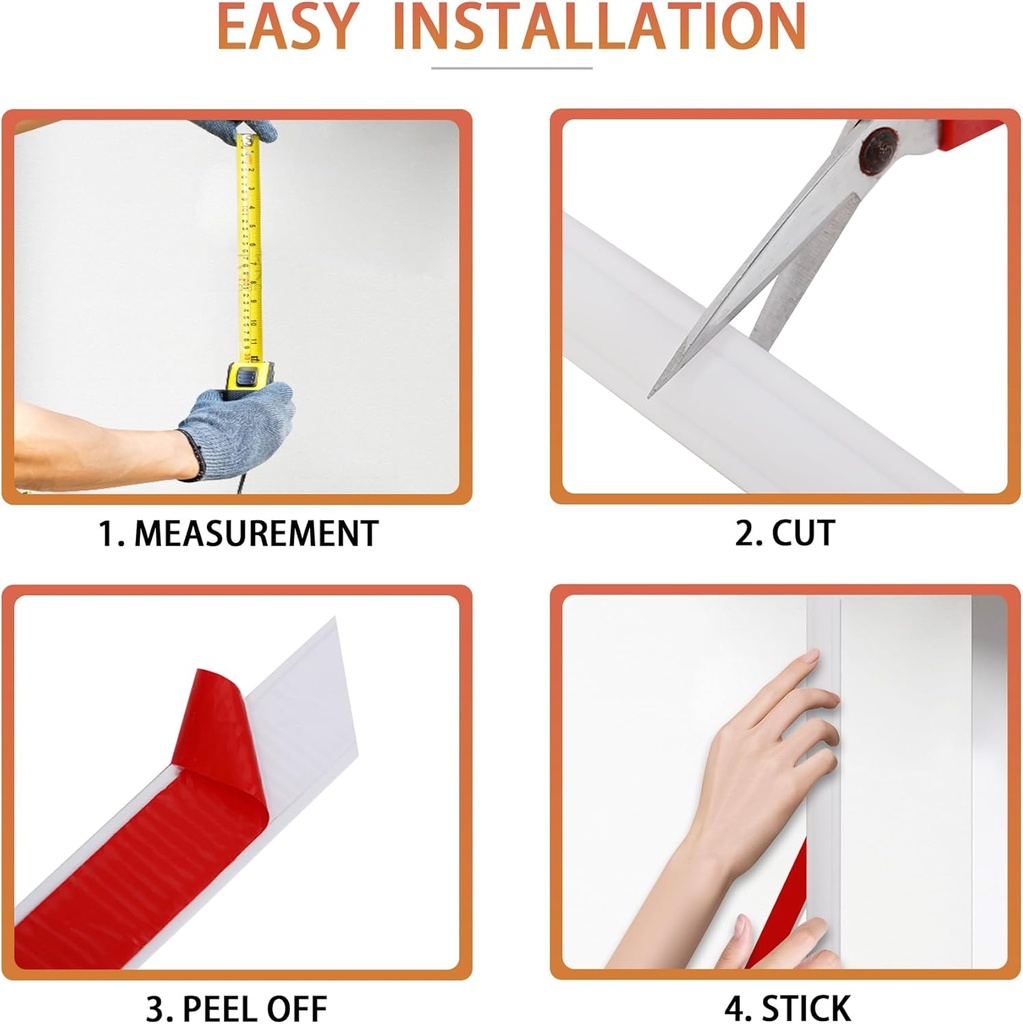 EASY INSTALLATION

1. MEASUREMENT

2. CUT

3. PEEL OFF

4. STICK