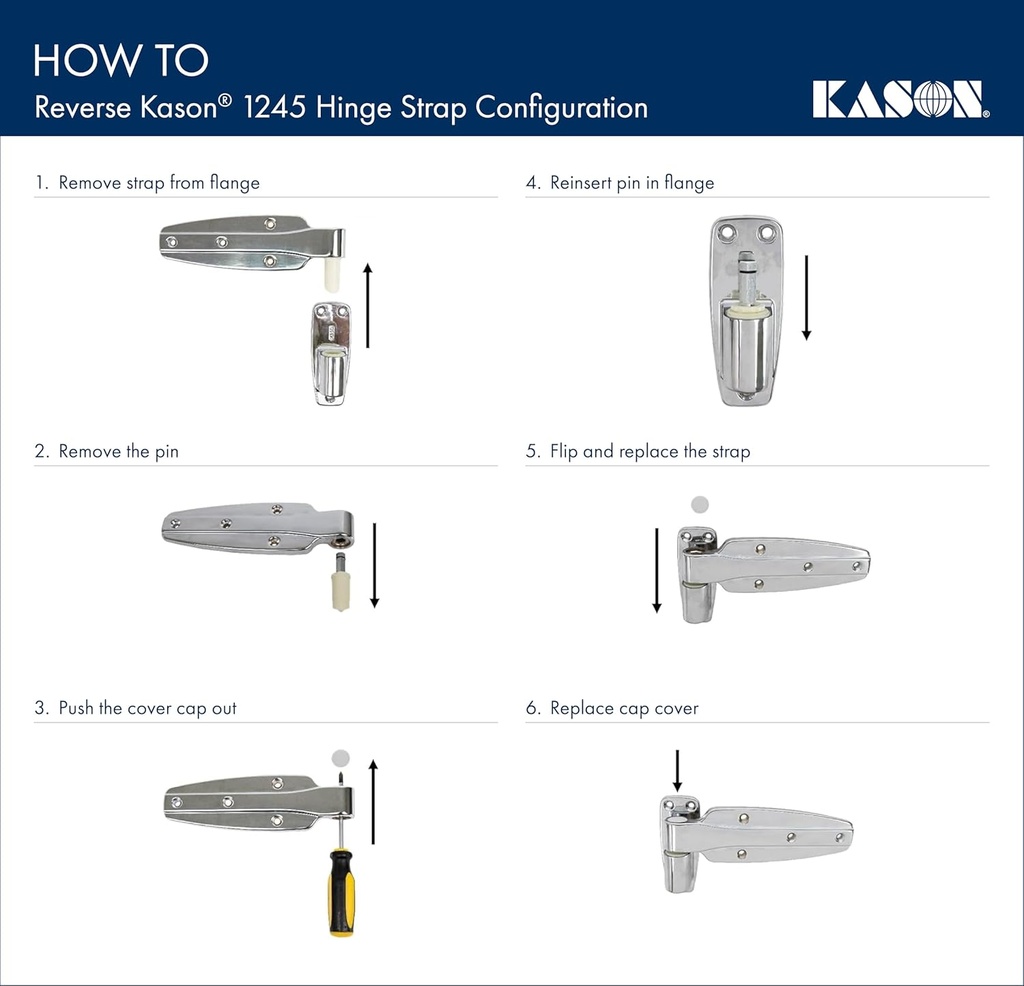 HOW TO
Reverse Kason® 1245 Hinge Strap Configuration

KASON®

1. Remove strap from flange

2. Remove the pin

3. Push the cover cap out

4. Reinsert pin in flange

5. Flip and replace the strap

6. Replace cap cover