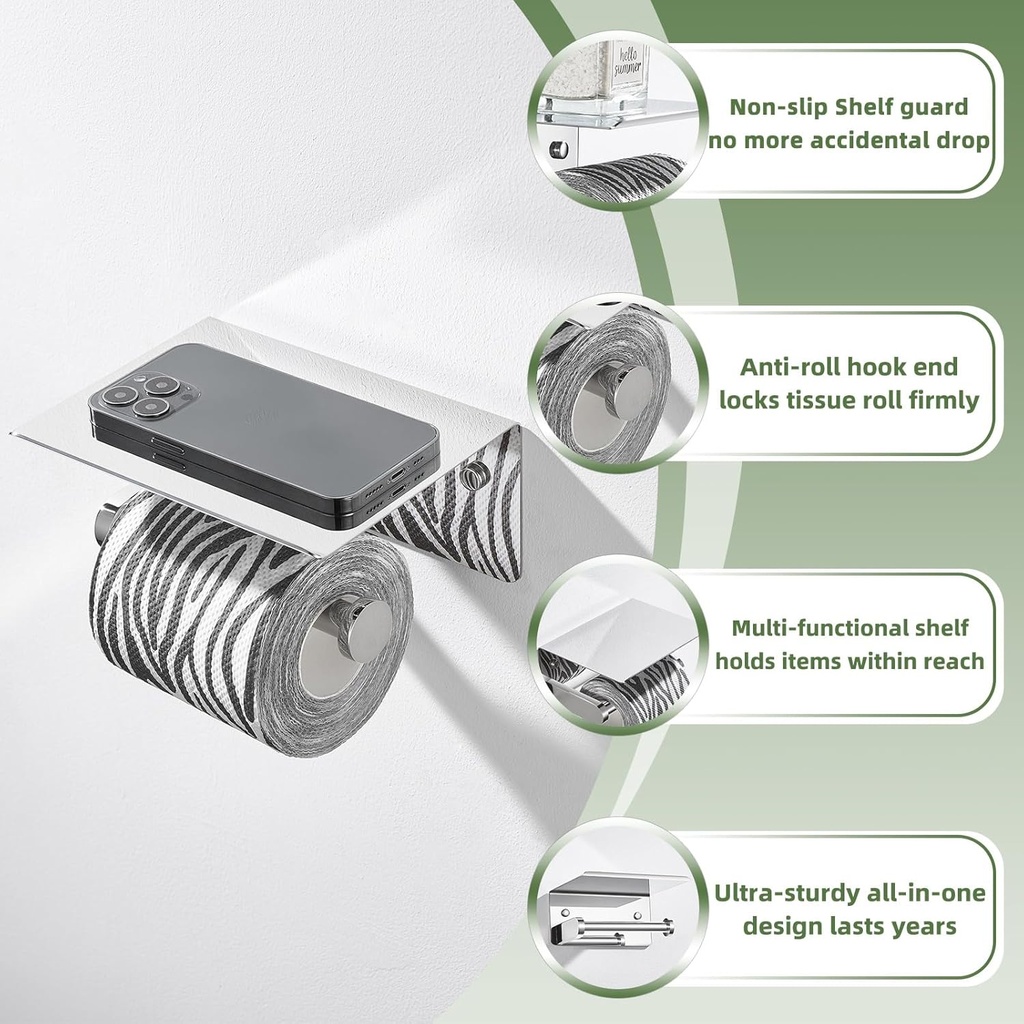 hello summer

Non-slip Shelf guard no more accidental drop

Anti-roll hook end locks tissue roll firmly

Multi-functional shelf holds items within reach

Ultra-sturdy all-in-one design lasts years