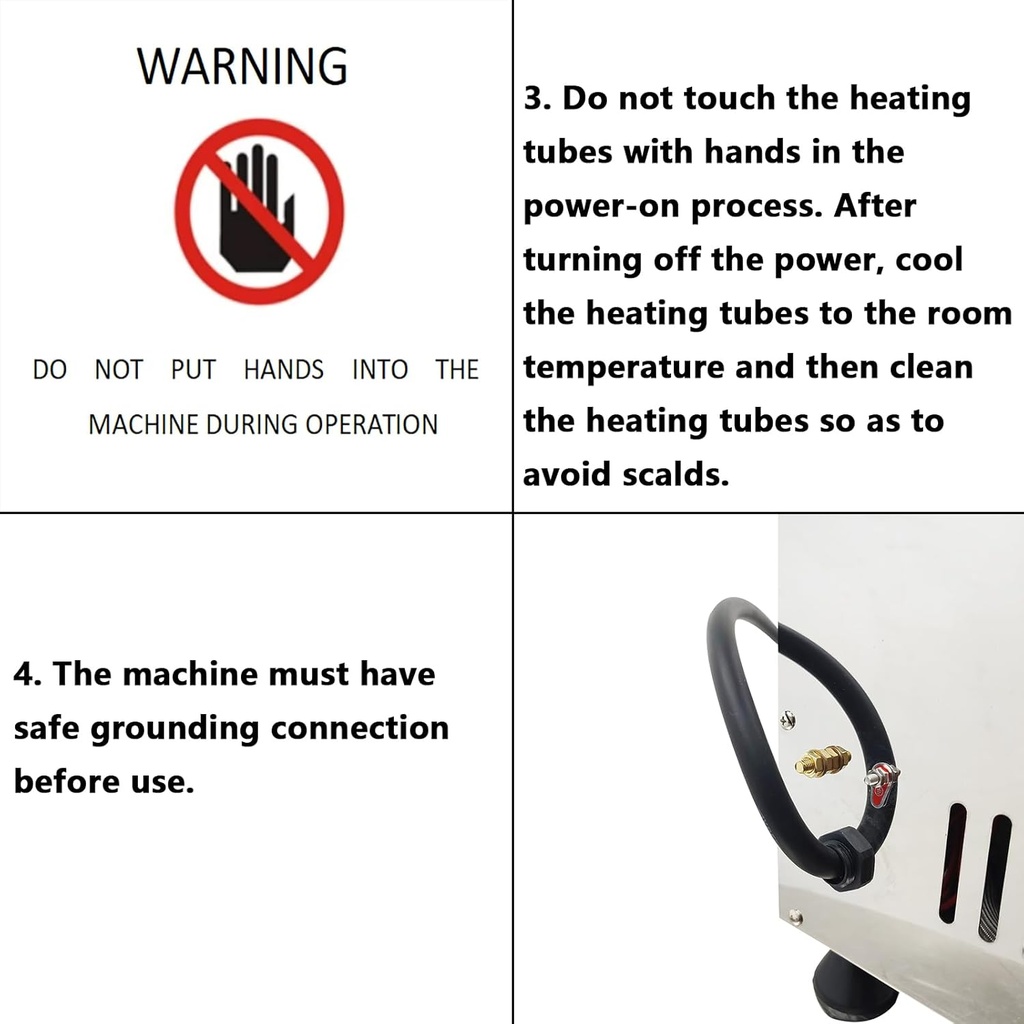 WARNING

DO NOT PUT HANDS INTO THE MACHINE DURING OPERATION

3. Do not touch the heating tubes with hands in the power-on process. After turning off the power, cool the heating tubes to the room temperature and then clean the heating tubes so as to avoid scalds.

4. The machine must have safe grounding connection before use.