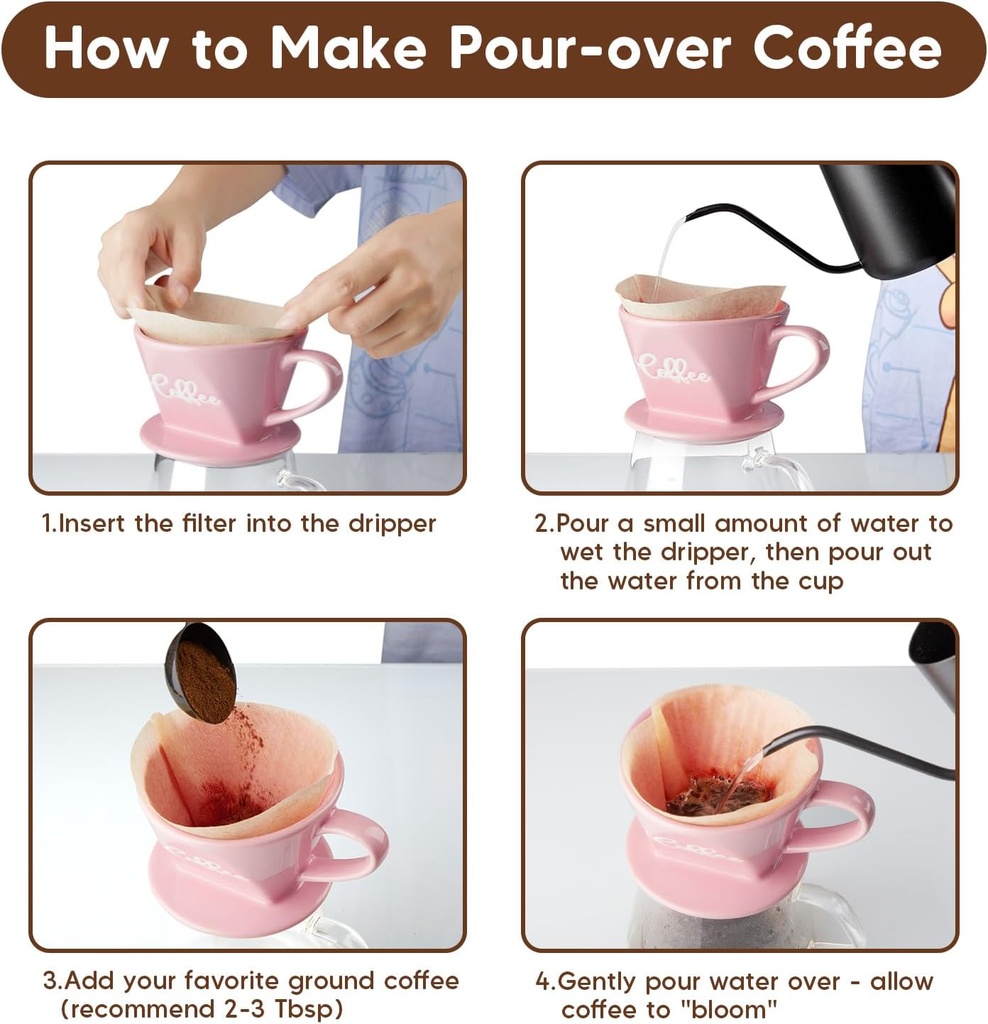 How to Make Pour-over Coffee

Coffee

1.Insert the filter into the dripper

Coffee

2.Pour a small amount of water to wet the dripper, then pour out the water from the cup

3.Add your favorite ground coffee (recommend 2-3 Tbsp)

4.Gently pour water over - allow coffee to "bloom"