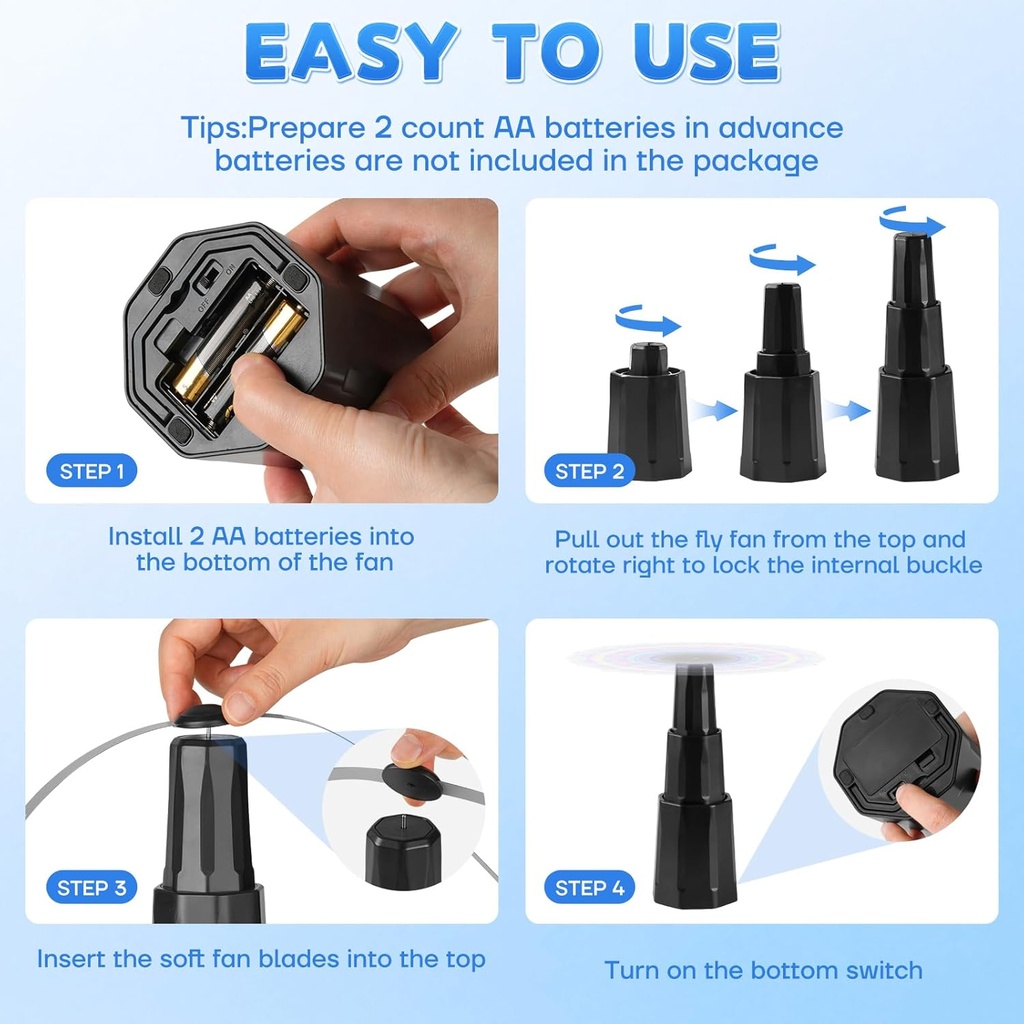 EASY TO USE

Tips:Prepare 2 count AA batteries in advance batteries are not included in the package

OFF ON

STEP 1

Install 2 AA batteries into the bottom of the fan

STEP 2

Pull out the fly fan from the top and rotate right to lock the internal buckle

STEP 3

Insert the soft fan blades into the top

STEP 4

Turn on the bottom switch