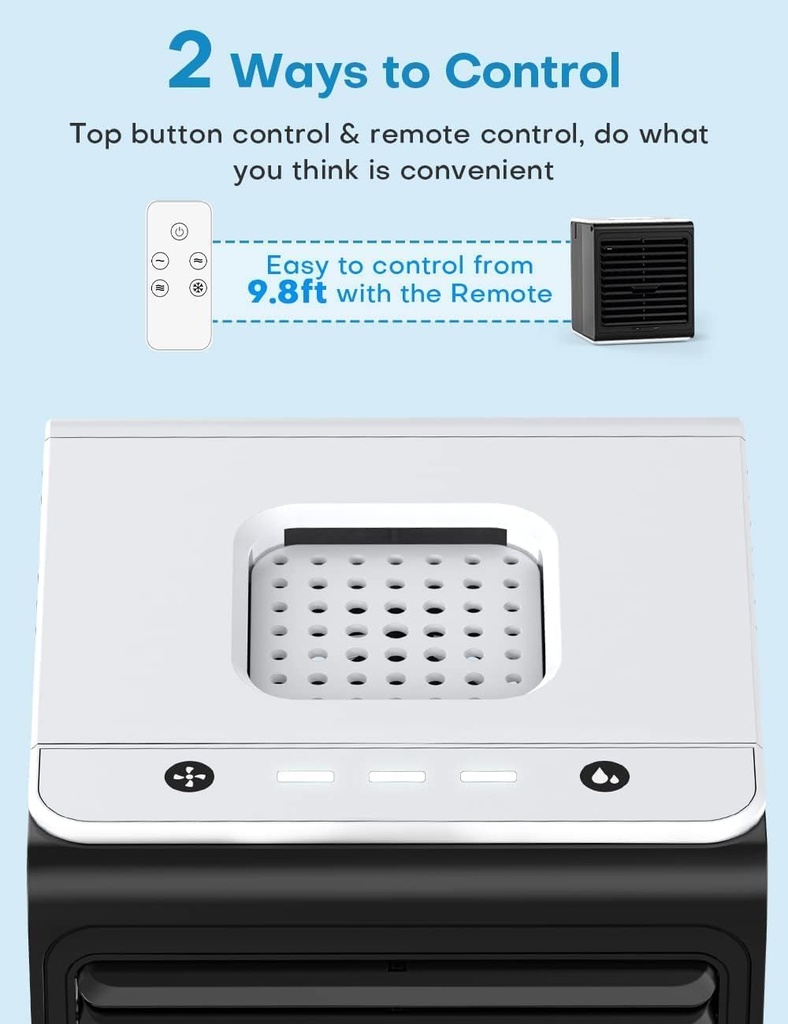 2 Ways to Control

Top button control & remote control, do what you think is convenient

Easy to control from 9.8ft with the Remote