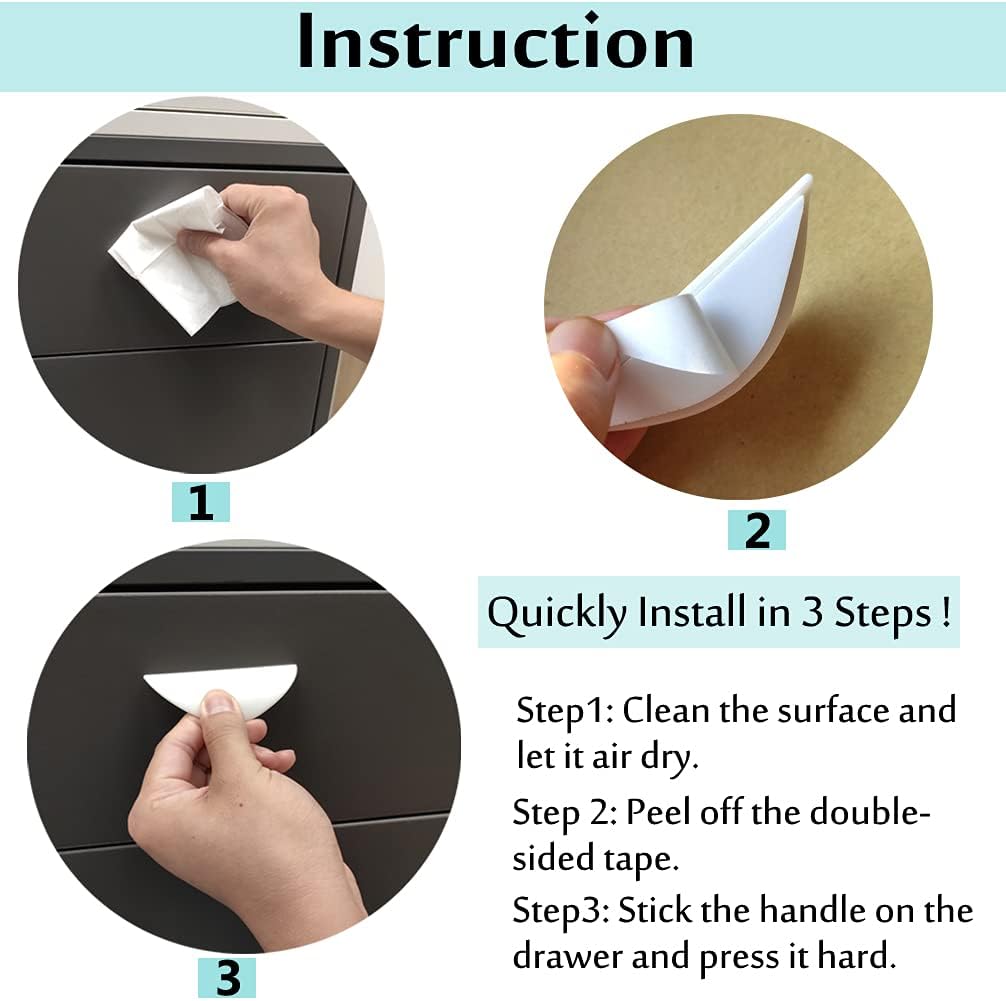 Instruction

1

2

3

Quickly Install in 3 Steps !

Step1: Clean the surface and let it air dry.

Step 2: Peel off the double-sided tape.

Step3: Stick the handle on the drawer and press it hard.