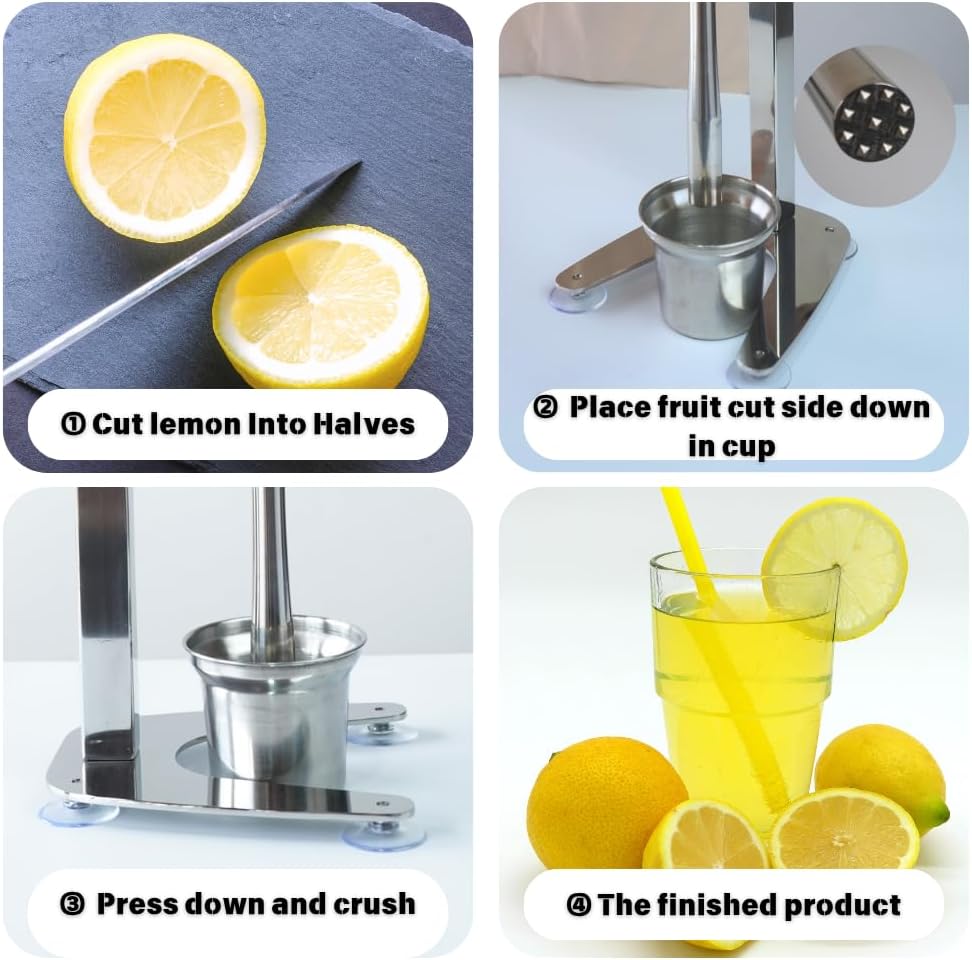 ① Cut lemon Into Halves

② Place fruit cut side down in cup

③ Press down and crush

④ The finished product