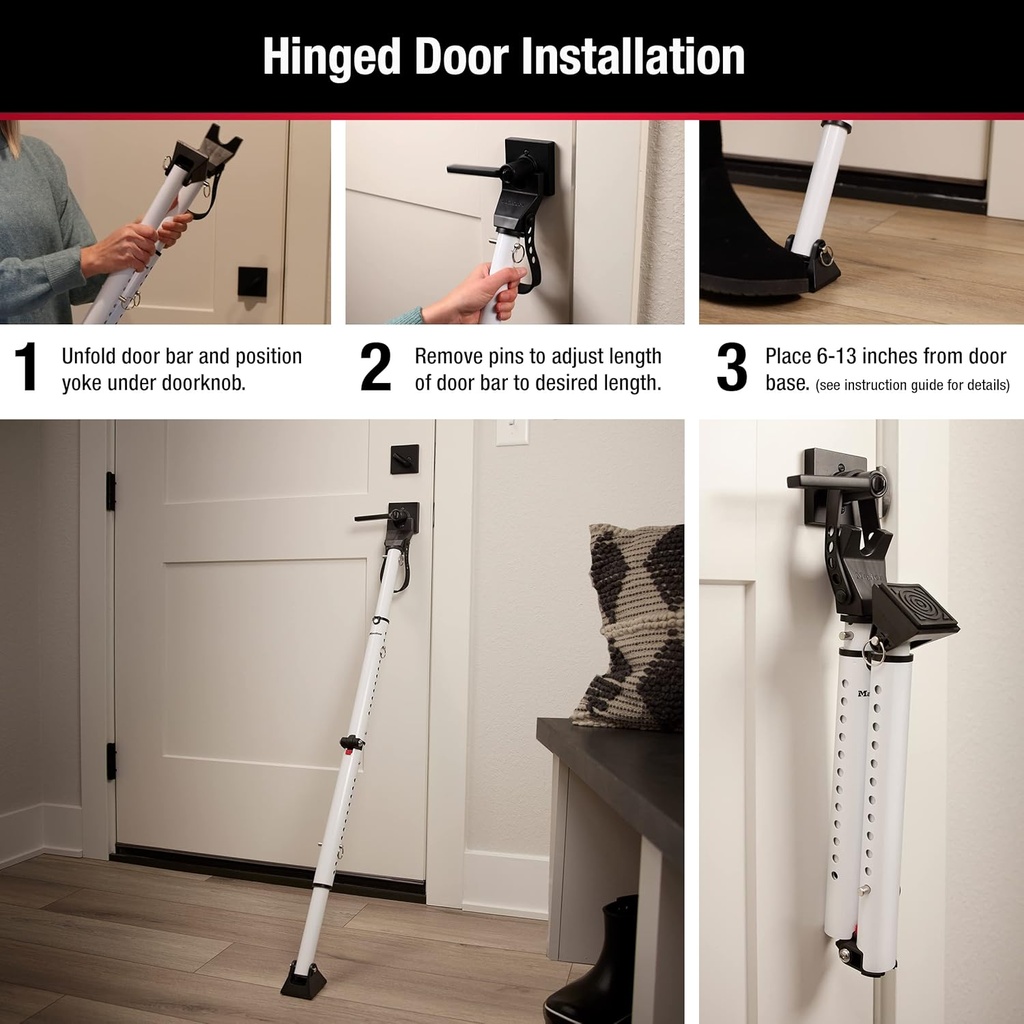 Hinged Door Installation

1 Unfold door bar and position yoke under doorknob.

2 Remove pins to adjust length of door bar to desired length.

3 Place 6-13 inches from door base. (see instruction guide for details)