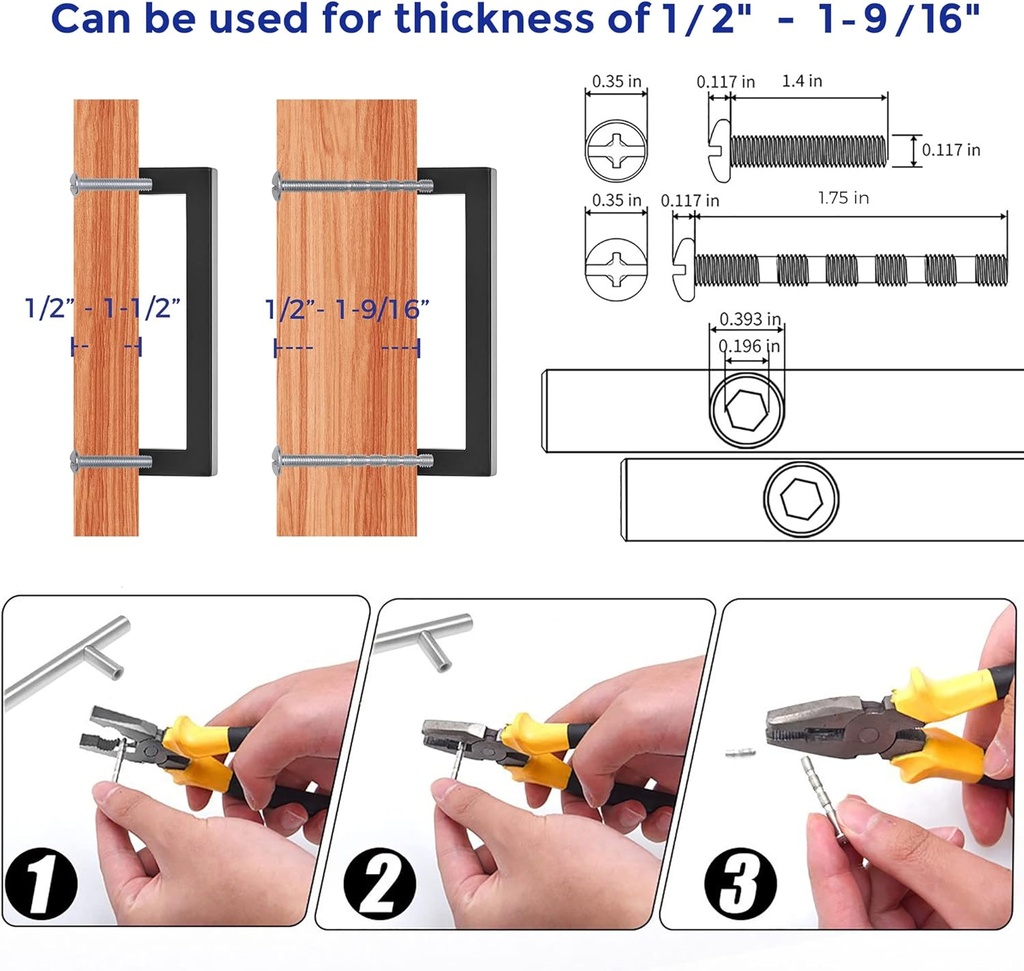 Can be used for thickness of 1/2" - 1-9/16"

1/2" - 1-1/2"

1/2"- 1-9/16"

0.35 in

0.117 in

1.4 in

0.117 in

0.35 in

0.117 in

1.75 in

0.393 in

0.196 in

1

2

3