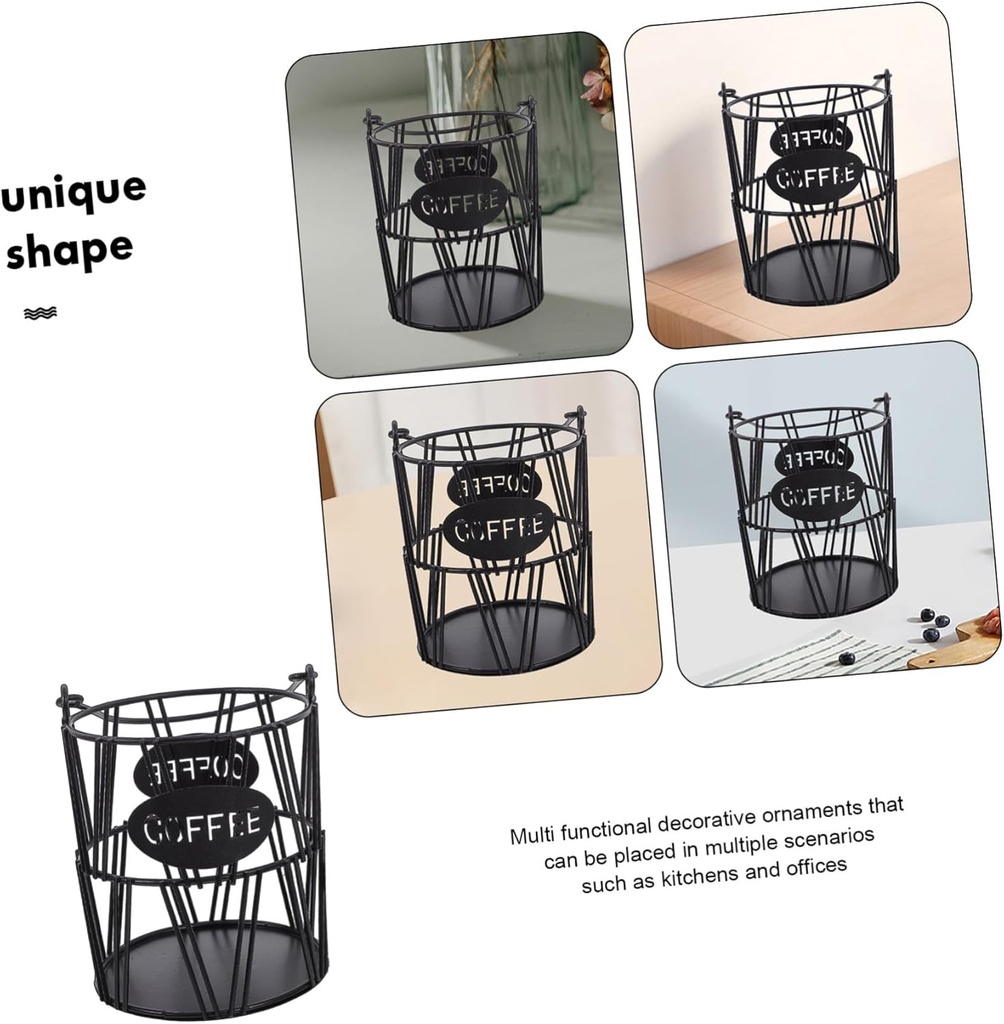 unique shape

COFFEE

COFFEE

COFFEE

COFFEE

COFFEE

Multi functional decorative ornaments that can be placed in multiple scenarios such as kitchens and offices