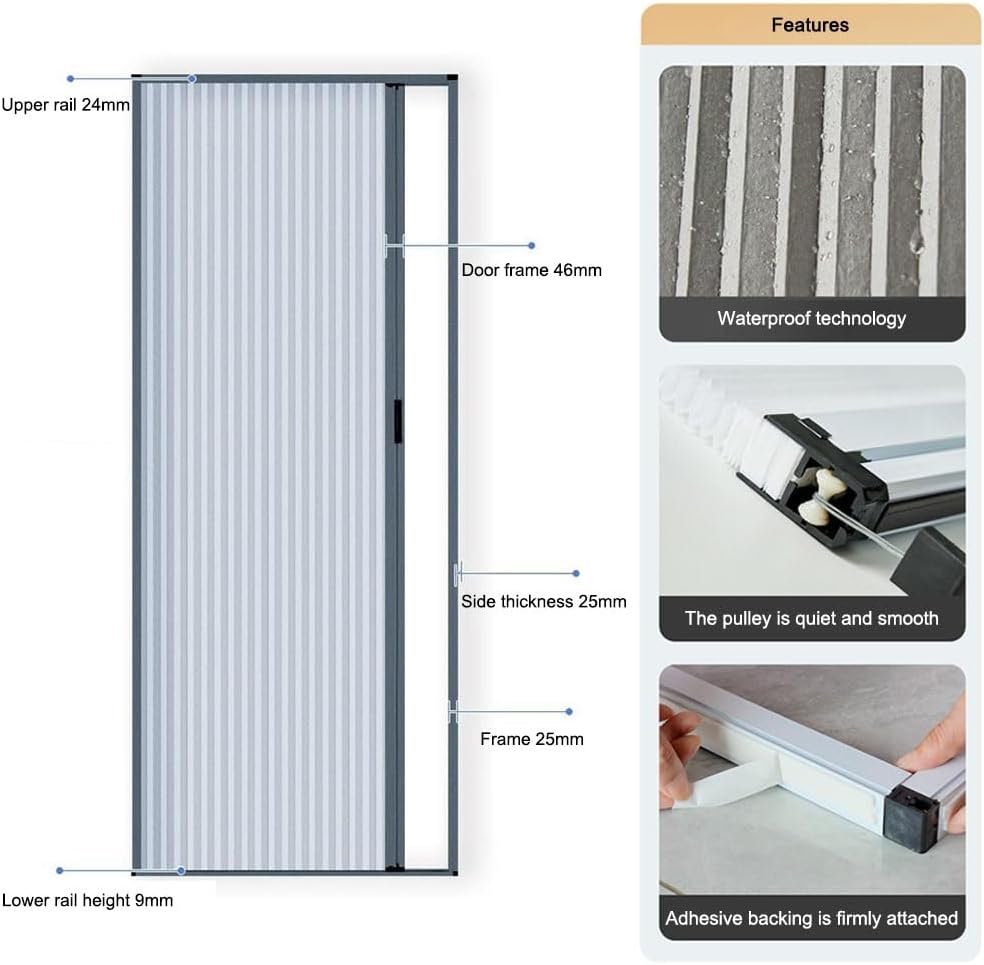 Upper rail 24mm

Door frame 46mm

Side thickness 25mm

Frame 25mm

Lower rail height 9mm

Features

Waterproof technology

The pulley is quiet and smooth

Adhesive backing is firmly attached