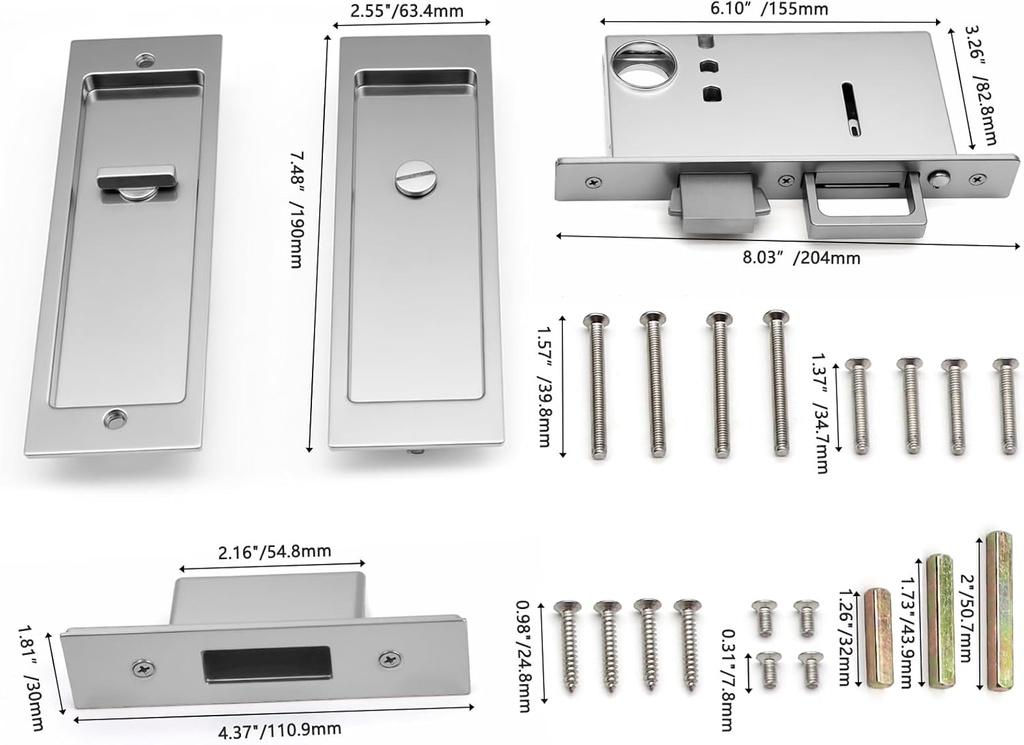 2.55"/63.4mm

7.48" /190mm

6.10" /155mm

3.26" /82.8mm

8.03" /204mm

1.57" /39.8mm

1.37" /34.7mm

2.16"/54.8mm

1.81" /30mm

4.37"/110.9mm

0.98"/24.8mm

0.31"/7.8mm

1.26"/32mm

1.73"/43.9mm

2"/50.7mm