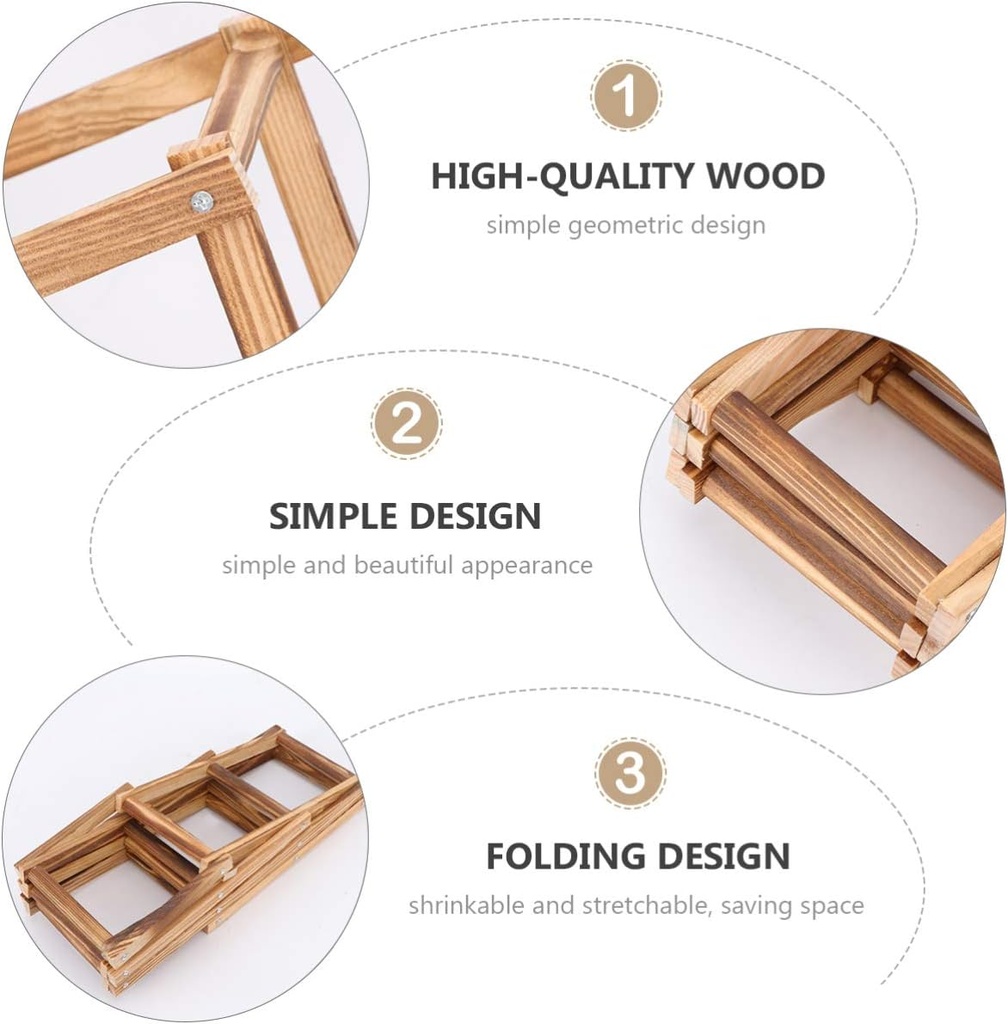 1

HIGH-QUALITY WOOD

simple geometric design

2

SIMPLE DESIGN

simple and beautiful appearance

3

FOLDING DESIGN

shrinkable and stretchable, saving space