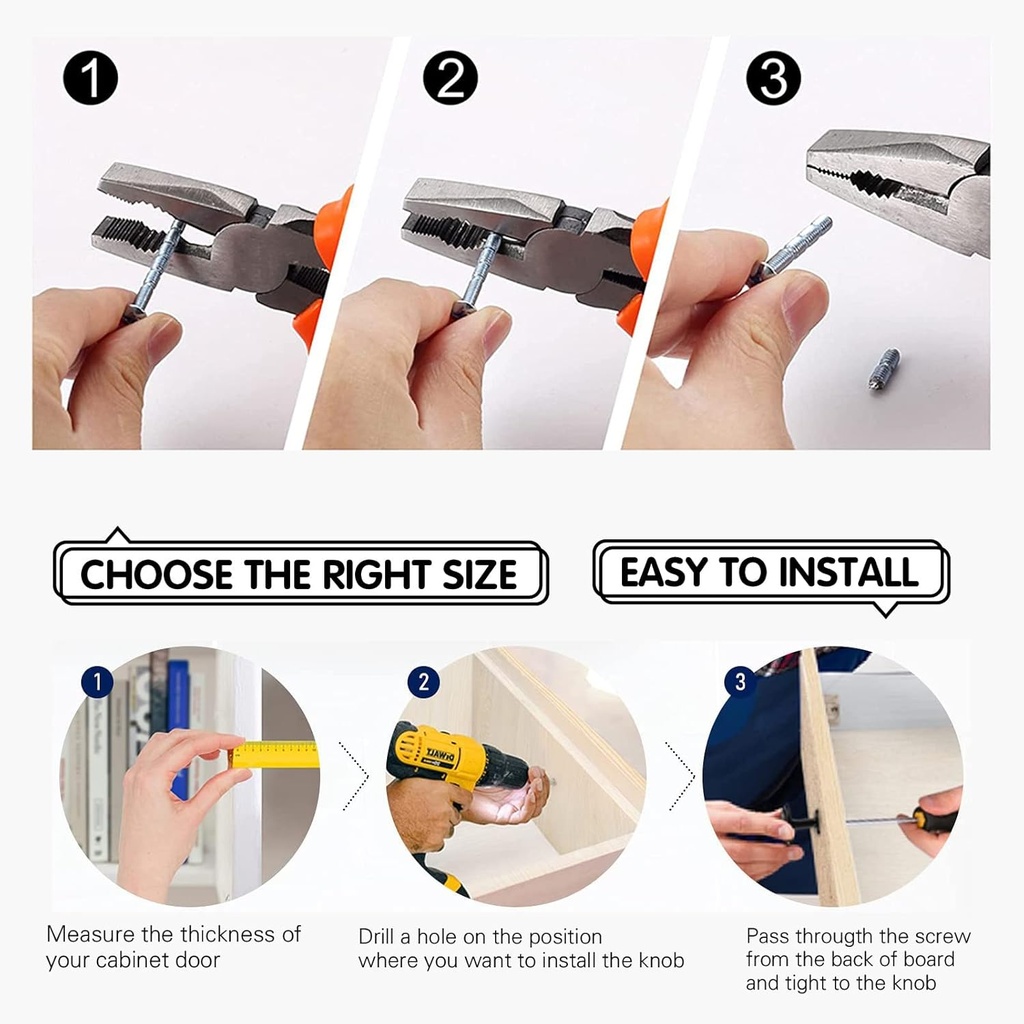 1

2

3

CHOOSE THE RIGHT SIZE

EASY TO INSTALL

1

2

3

DEWALT

Measure the thickness of your cabinet door

Drill a hole on the position where you want to install the knob

Pass through the screw from the back of board and tight to the knob