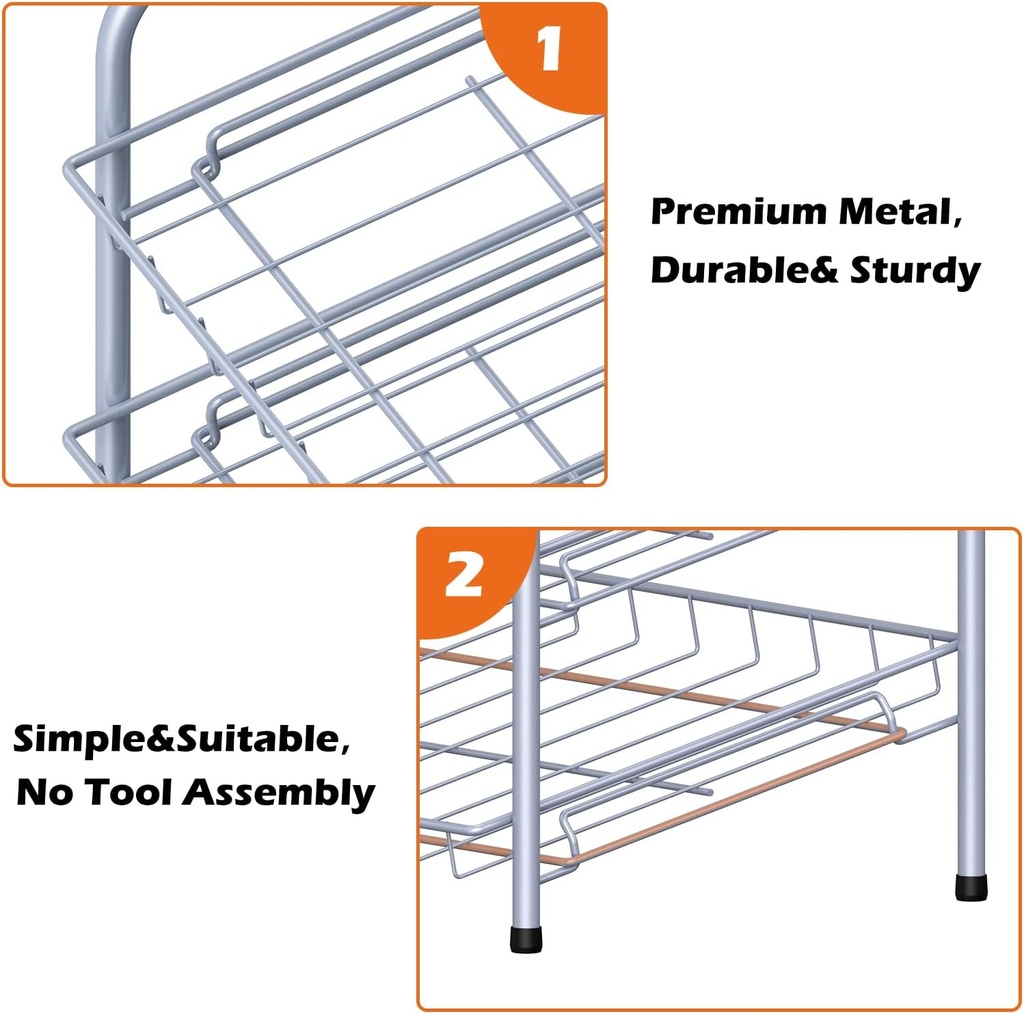 1

Premium Metal,
Durable& Sturdy

2

Simple&Suitable,
No Tool Assembly