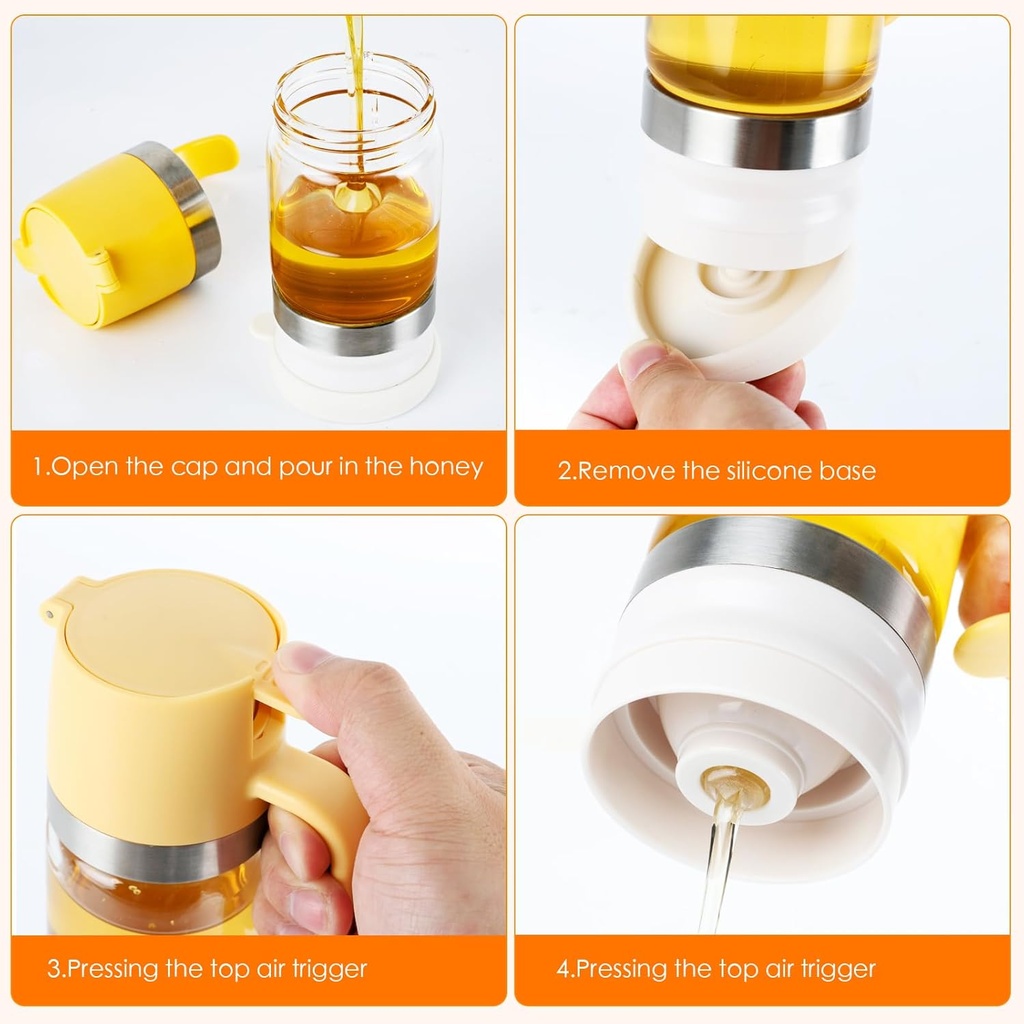 1.Open the cap and pour in the honey

2.Remove the silicone base

3.Pressing the top air trigger

4.Pressing the top air trigger