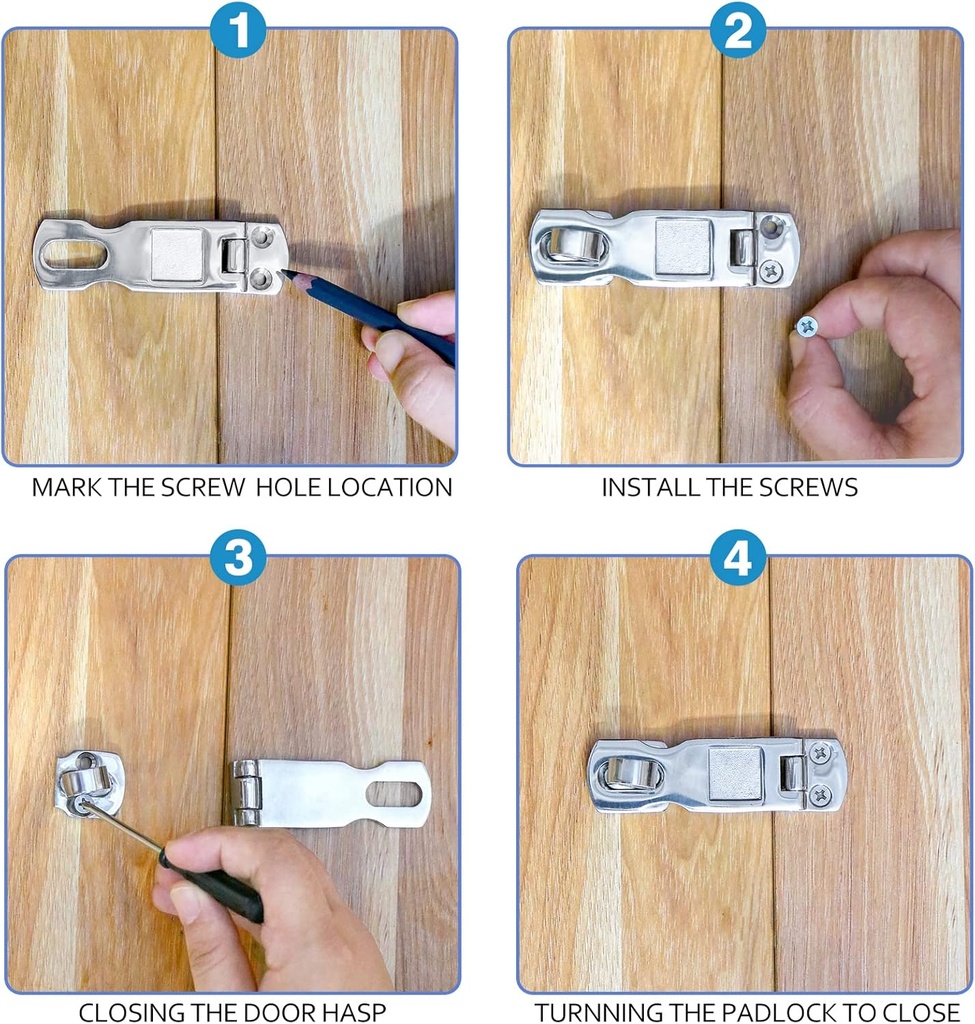 1

MARK THE SCREW HOLE LOCATION

2

INSTALL THE SCREWS

3

CLOSING THE DOOR HASP

4

TURNNING THE PADLOCK TO CLOSE