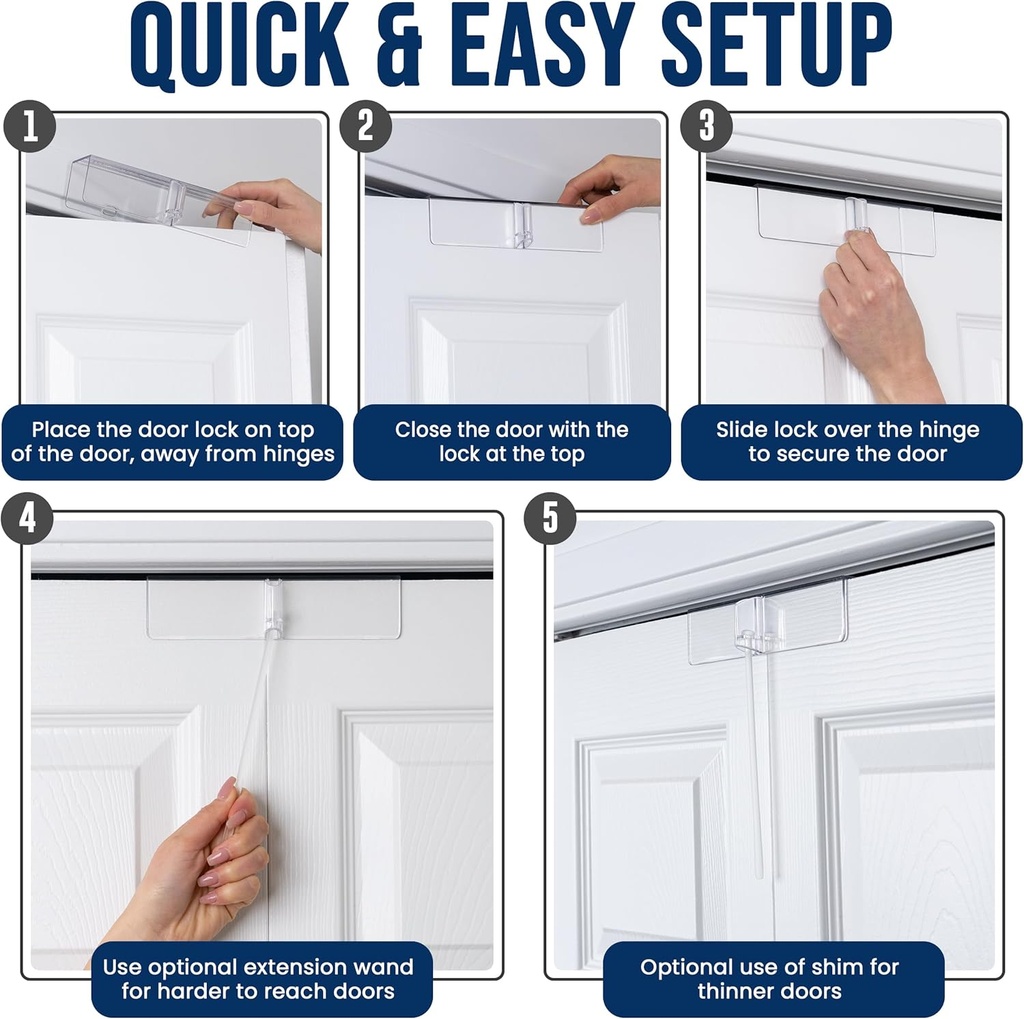 QUICK & EASY SETUP

1

Place the door lock on top of the door, away from hinges

2

Close the door with the lock at the top

3

Slide lock over the hinge to secure the door

4

Use optional extension wand for harder to reach doors

5

Optional use of shim for thinner doors