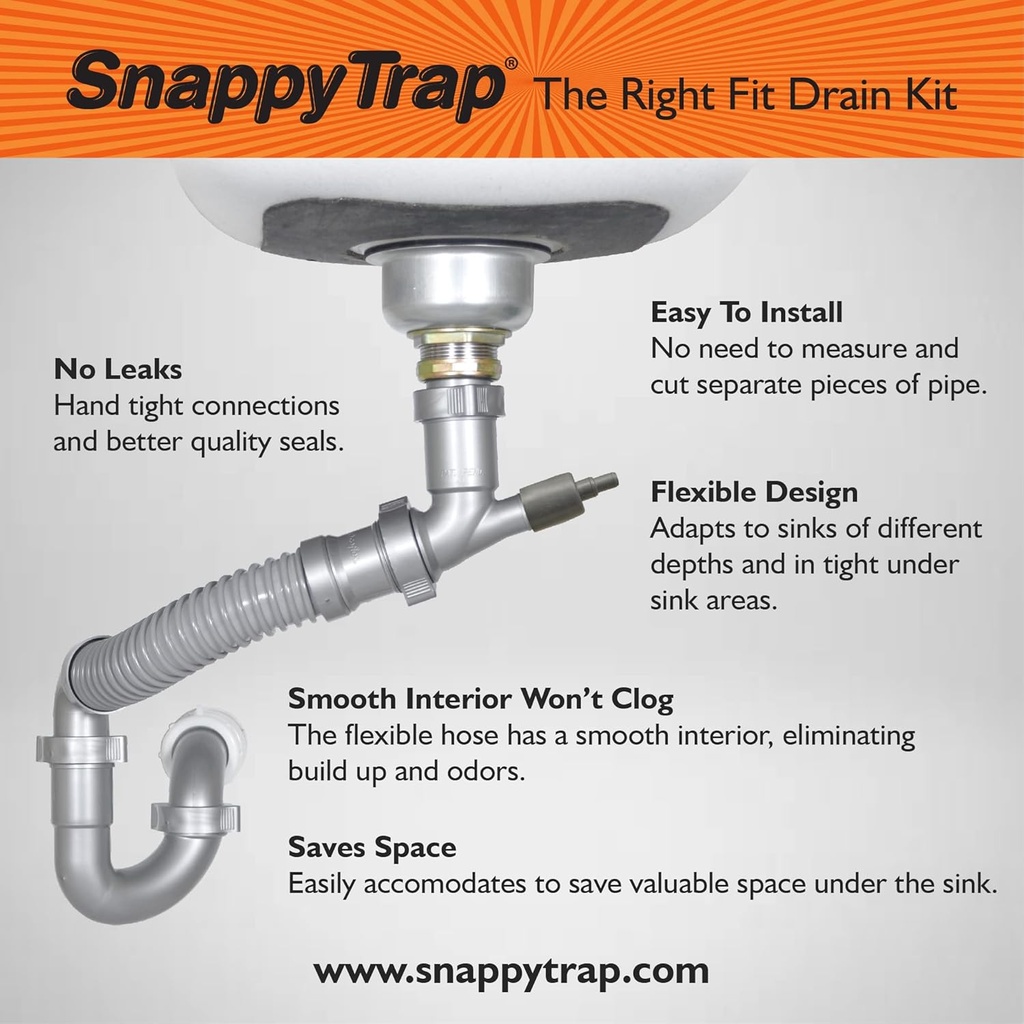 SnappyTrap® The Right Fit Drain Kit

No Leaks
Hand tight connections and better quality seals.

Easy To Install
No need to measure and cut separate pieces of pipe.

Flexible Design
Adapts to sinks of different depths and in tight under sink areas.

Smooth Interior Won't Clog
The flexible hose has a smooth interior, eliminating build up and odors.

Saves Space
Easily accomodates to save valuable space under the sink.

www.snappytrap.com