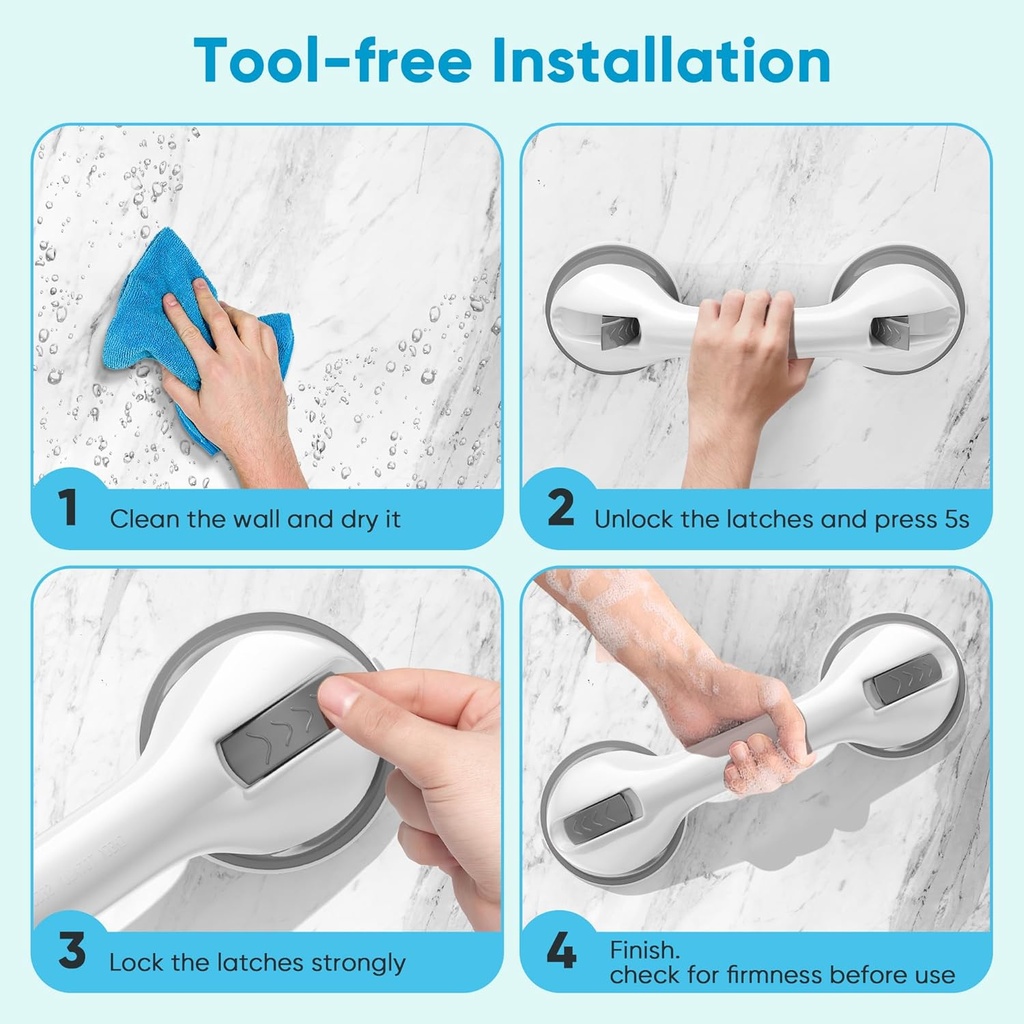 Tool-free Installation

1 Clean the wall and dry it

2 Unlock the latches and press 5s

3 Lock the latches strongly

4 Finish.
check for firmness before use