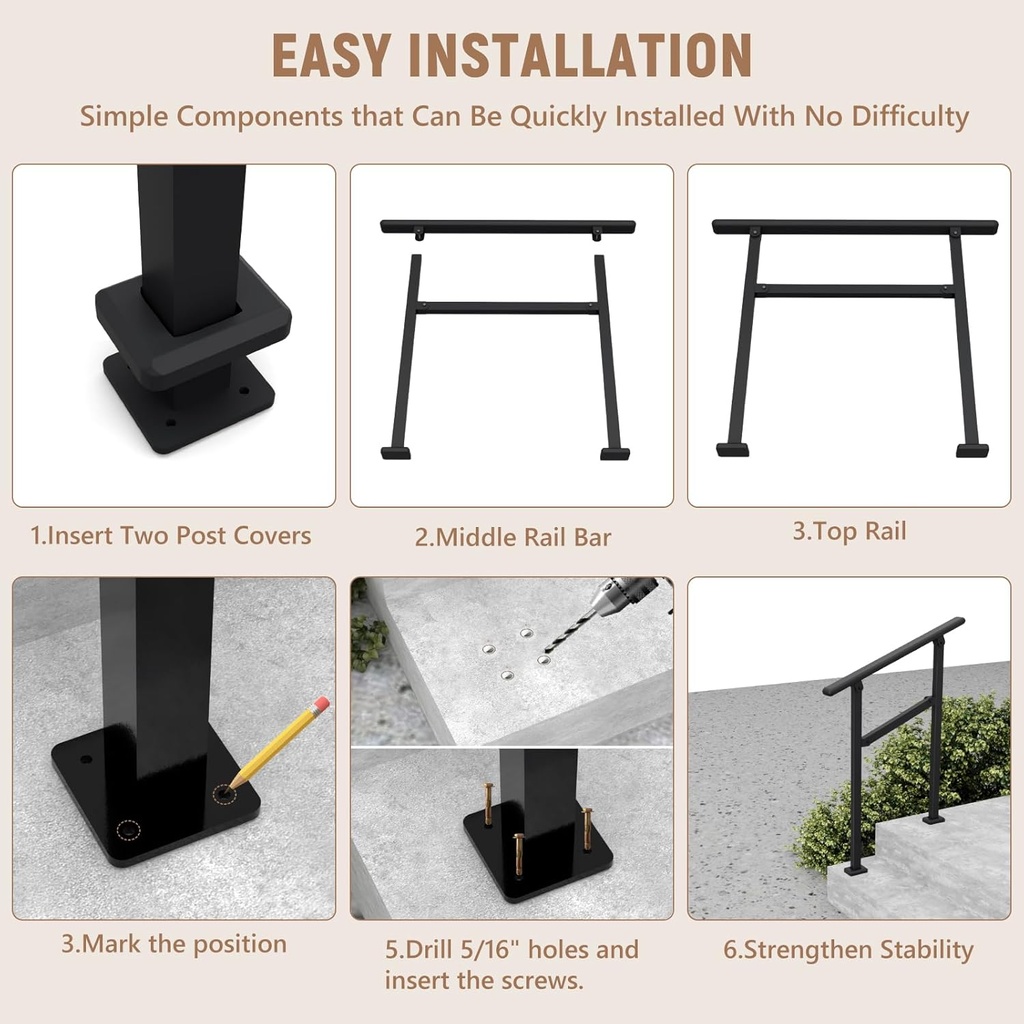 EASY INSTALLATION

Simple Components that Can Be Quickly Installed With No Difficulty

1.Insert Two Post Covers

2.Middle Rail Bar

3.Top Rail

3.Mark the position

5.Drill 5/16" holes and insert the screws.

6.Strengthen Stability