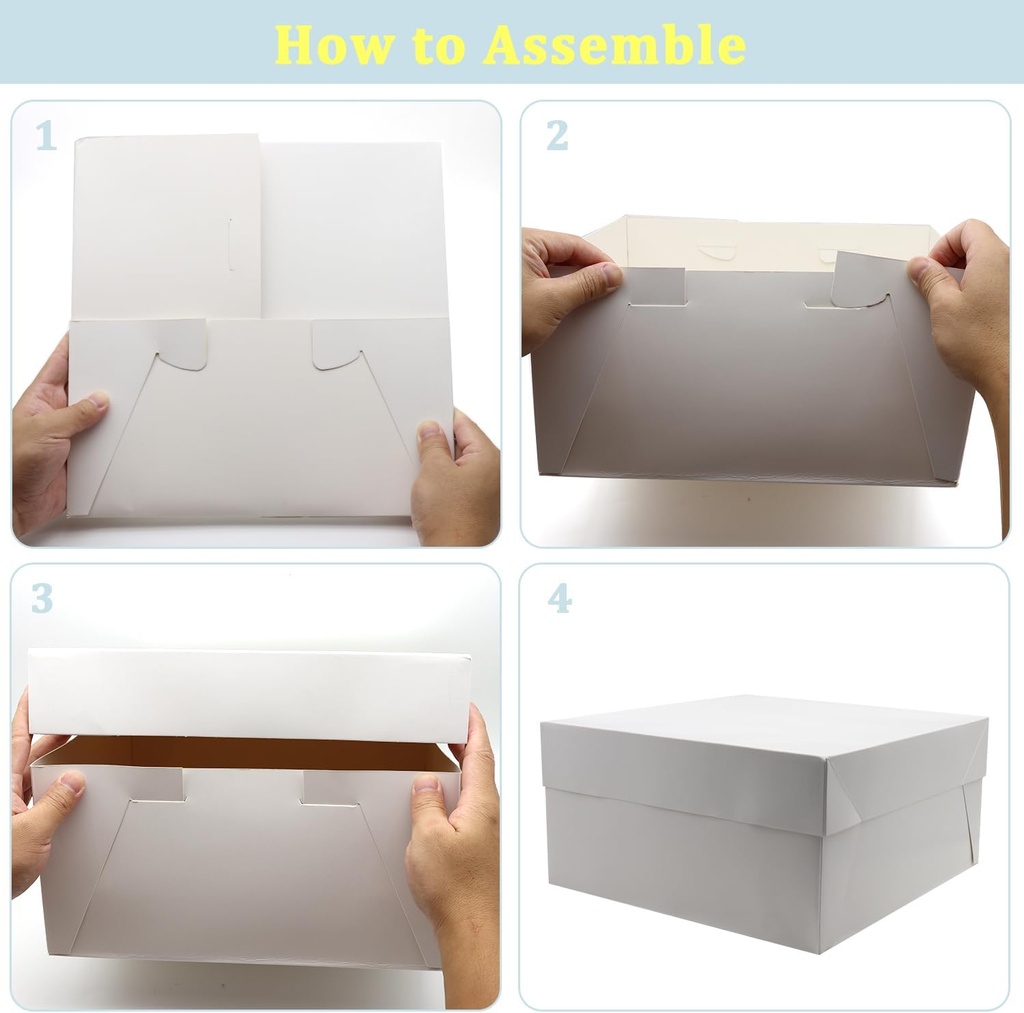 How to Assemble

1

2

3

4