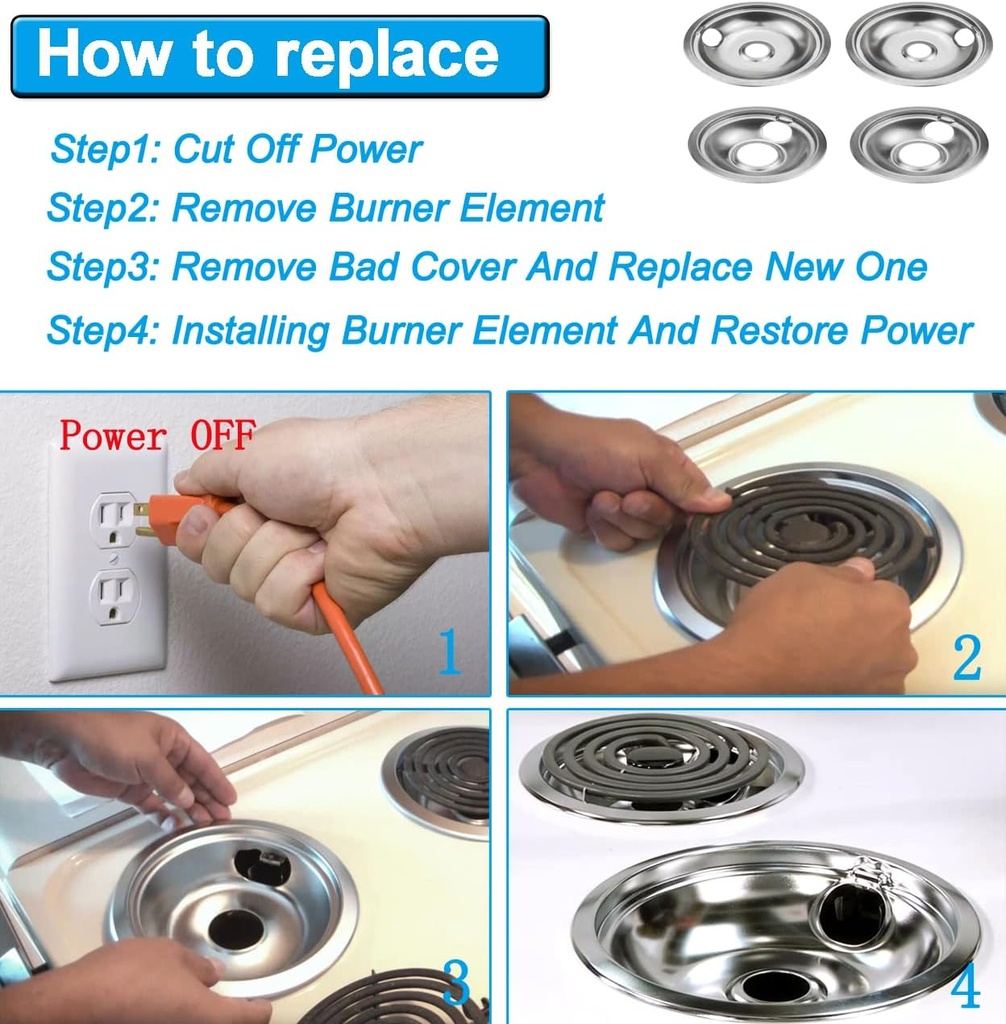 How to replace

Step1: Cut Off Power
Step2: Remove Burner Element
Step3: Remove Bad Cover And Replace New One
Step4: Installing Burner Element And Restore Power

Power OFF

1

2

3

4